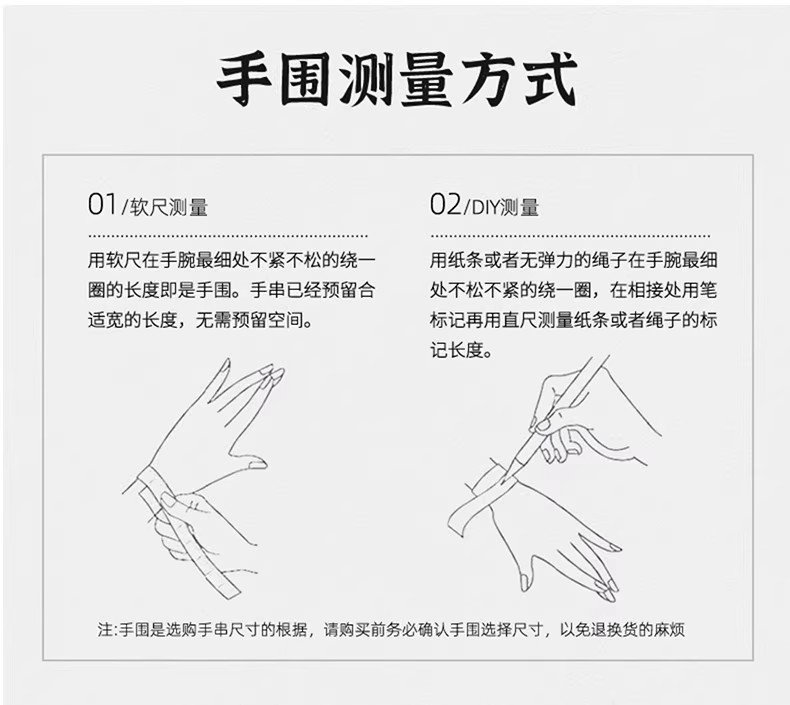 手围测量方式

01/软尺测量

用软尺在手腕最细处不紧不松的绕一圈的长度即是手围。手串已经预留合适宽的长度，无需预留空间。

02/DIY测量

用纸条或者无弹力的绳子在手腕最细处不松不紧的绕一圈，在相接处用笔标记再用直尺测量纸条或者绳子的标记长度。

注:手围是选购手串尺寸的根据，请购买前务必确认手围选择尺寸，以免退换货的麻烦