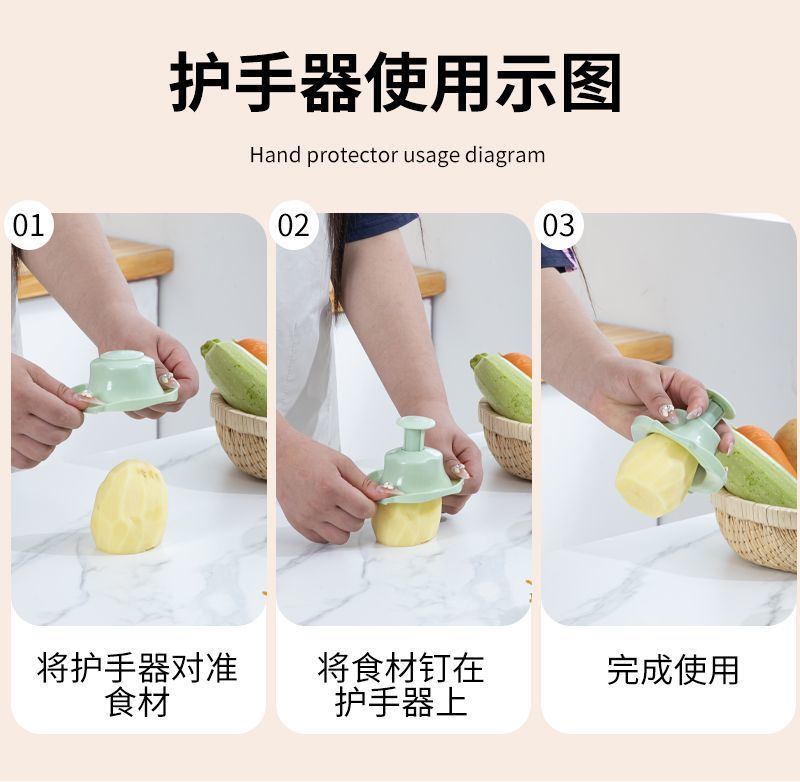 护手器使用示图

Hand protector usage diagram

01

将护手器对准食材

02

将食材钉在护手器上

03

完成使用