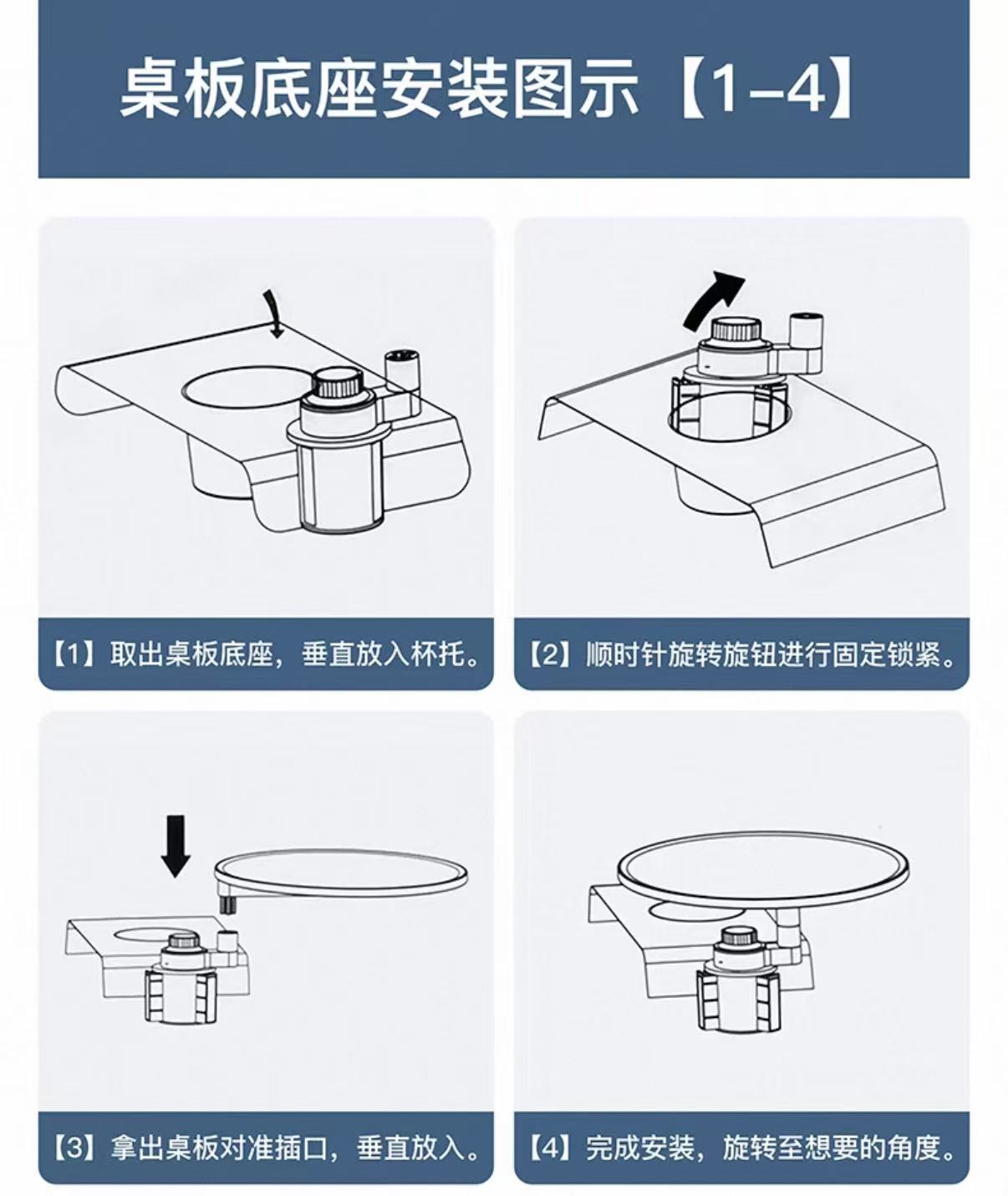 桌板底座安装图示【1-4】

【1】取出桌板底座，垂直放入杯托。

【2】顺时针旋转旋钮进行固定锁紧。

【3】拿出桌板对准插口，垂直放入。

【4】完成安装，旋转至想要的角度。