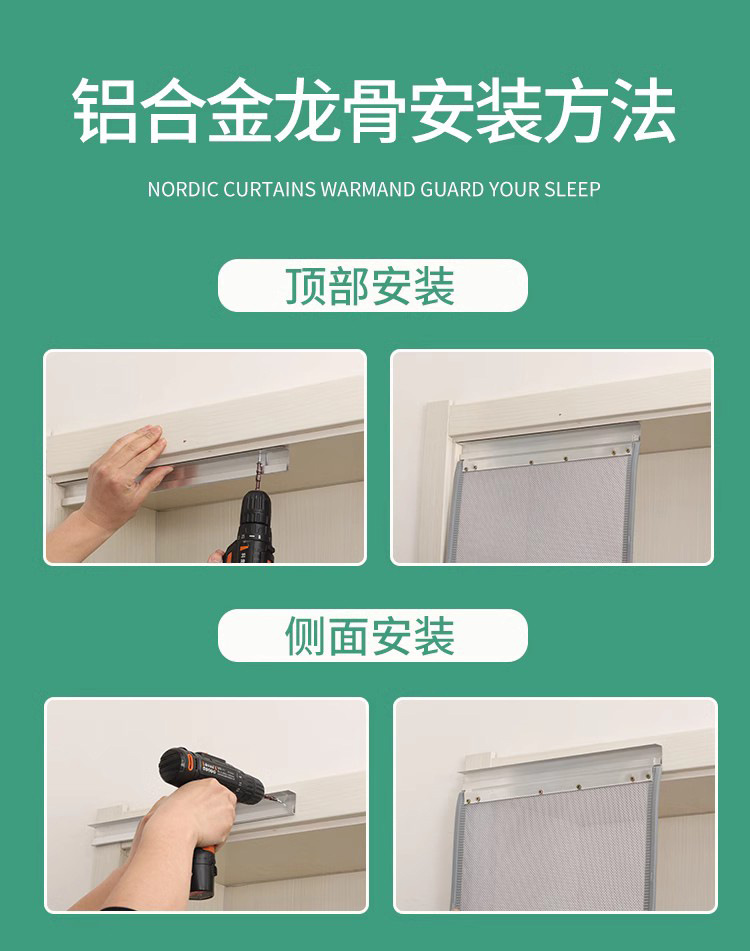 铝合金龙骨安装方法

NORDIC CURTAINS WARMAND GUARD YOUR SLEEP

顶部安装

侧面安装