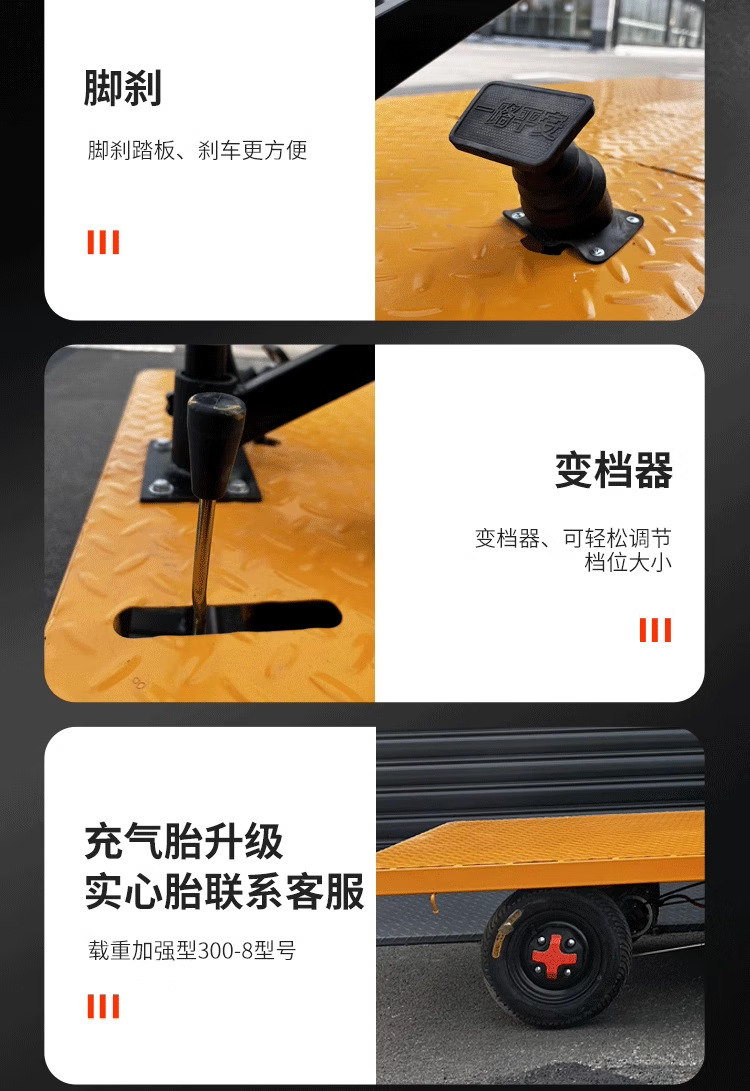 脚刹

脚刹踏板、刹车更方便

一路平安

变档器

变档器、可轻松调节档位大小

充气胎升级
实心胎联系客服

载重加强型300-8型号