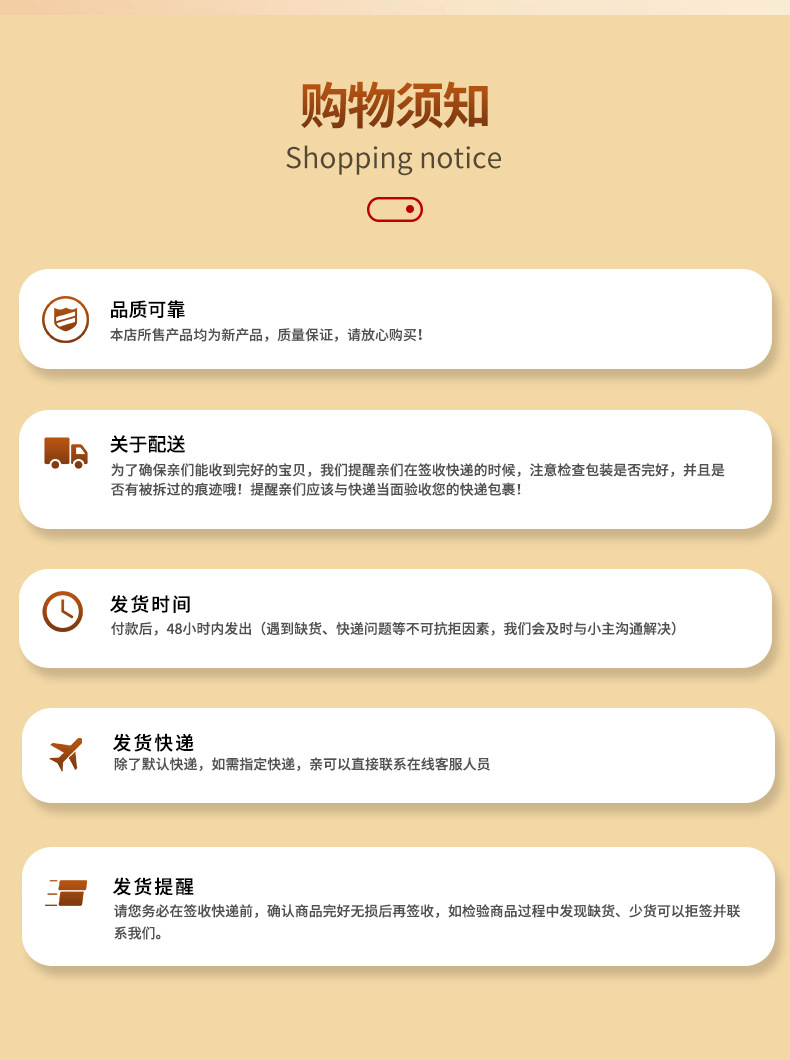 购物须知
Shopping notice

品质可靠
本店所售产品均为新产品，质量保证，请放心购买!

关于配送
为了确保亲们能收到完好的宝贝，我们提醒亲们在签收快递的时候，注意检查包装是否完好，并且是否有被拆过的痕迹哦！提醒亲们应该与快递当面验收您的快递包裹!

发货时间
付款后，48小时内发出（遇到缺货、快递问题等不可抗拒因素，我们会及时与小主沟通解决）

发货快递
除了默认快递，如需指定快递，亲可以直接联系在线客服人员

发货提醒
请您务必在签收快递前，确认商品完好无损后再签收，如检验商品过程中发现缺货、少货可以拒签并联系我们。