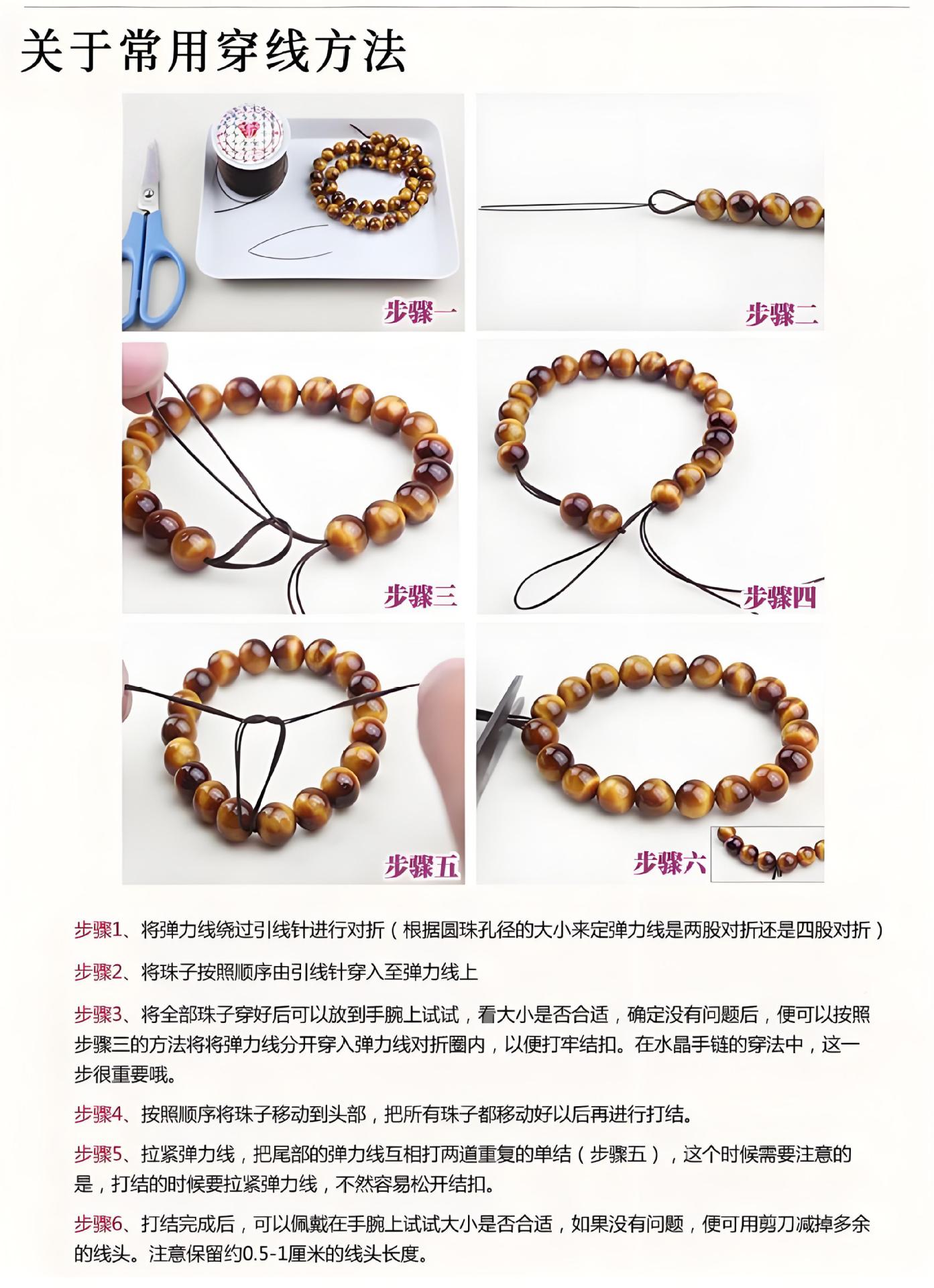 关于常用穿线方法

步骤一

步骤二

步骤三

步骤四

步骤五

步骤六

步骤1、将弹力线绕过引线针进行对折（根据圆珠孔径的大小来定弹力线是两股对折还是四股对折）

步骤2、将珠子按照顺序由引线针穿入至弹力线上

步骤3、将全部珠子穿好后可以放到手腕上试试，看大小是否合适，确定没有问题后，便可以按照步骤三的方法将将弹力线分开穿入弹力线对折圈内，以便打牢结扣。在水晶手链的穿法中，这一步很重要哦。

步骤4、按照顺序将珠子移动到头部，把所有珠子都移动好以后再进行打结。

步骤5、拉紧弹力线，把尾部的弹力线互相打两道重复的单结（步骤五），这个时候需要注意的是，打结的时候要拉紧弹力线，不然容易松开结扣。

步骤6、打结完成后，可以佩戴在手腕上试试大小是否合适，如果没有问题，便可用剪刀减掉多余的线头。注意保留约0.5-1厘米的线头长度。