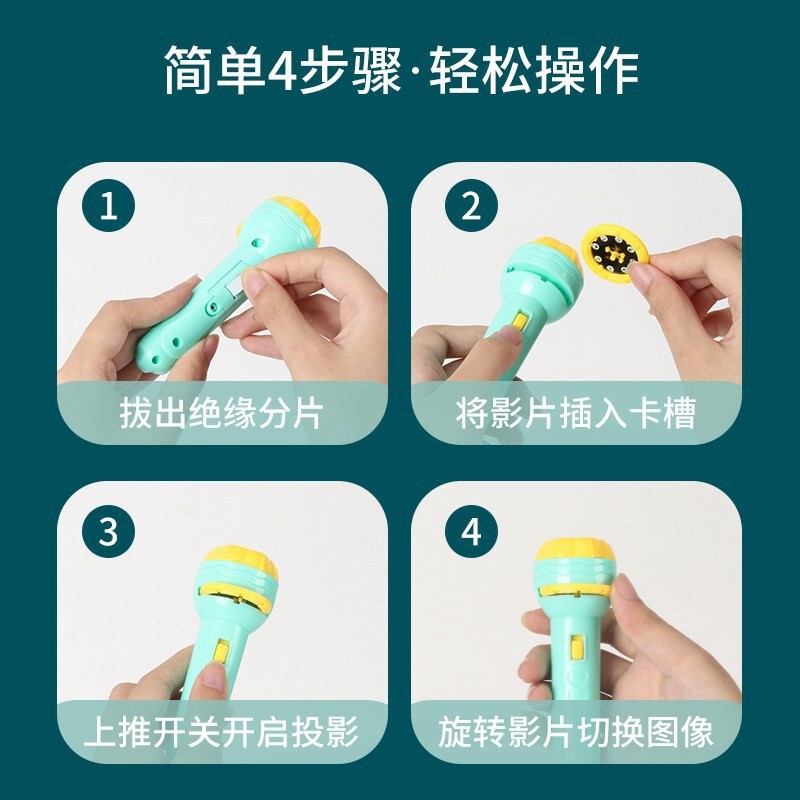 简单4步骤·轻松操作

1
拔出绝缘分片

2
将影片插入卡槽

3
上推开关开启投影

4
旋转影片切换图像