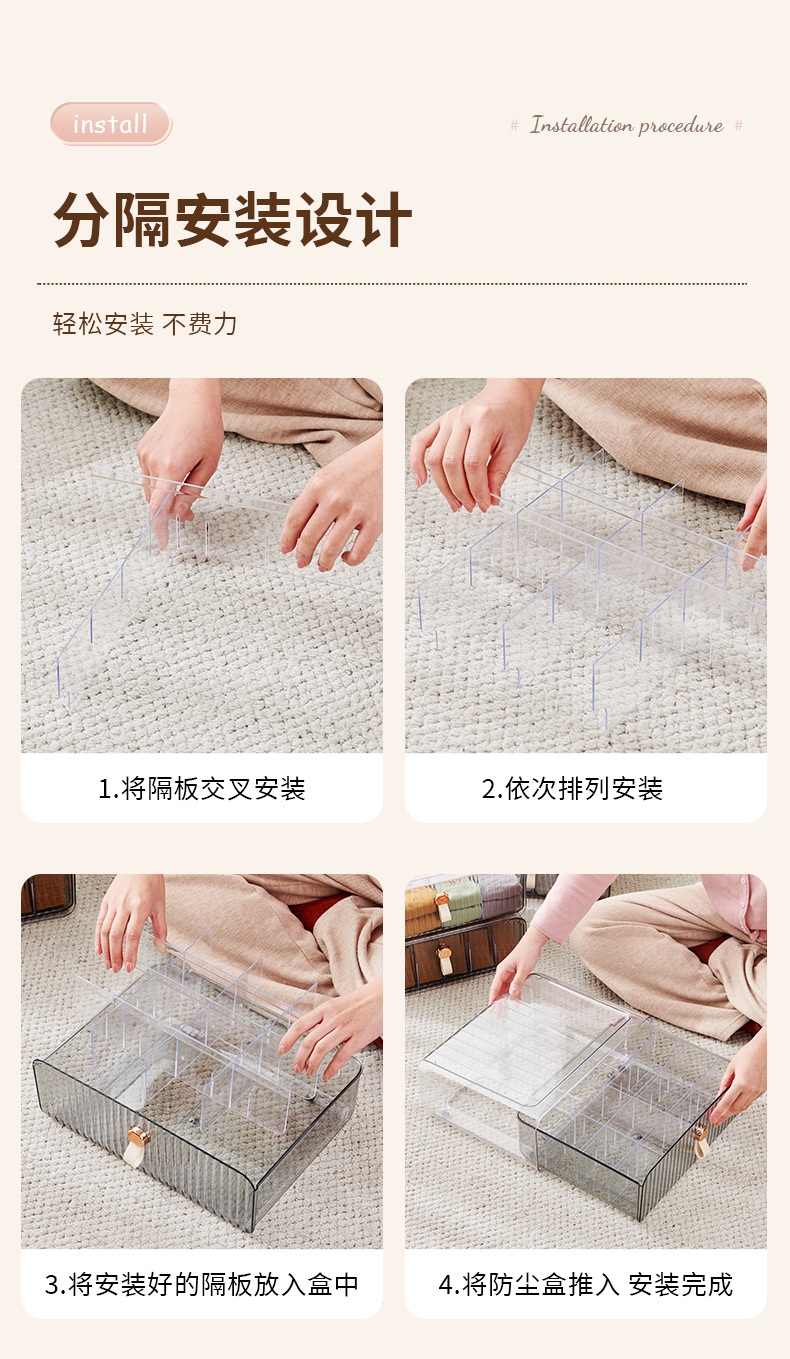 install

# Installation procedure #

分隔安装设计

轻松安装 不费力

1.将隔板交叉安装

2.依次排列安装

3.将安装好的隔板放入盒中

4.将防尘盒推入 安装完成