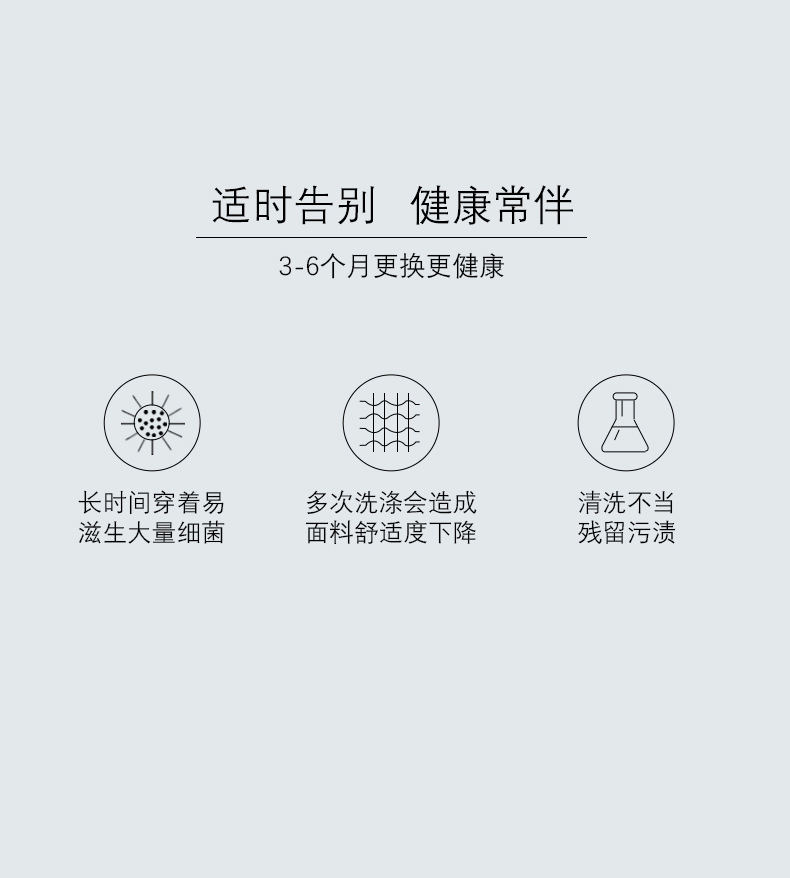 适时告别 健康常伴

3-6个月更换更健康

长时间穿着易
滋生大量细菌

多次洗涤会造成
面料舒适度下降

清洗不当
残留污渍