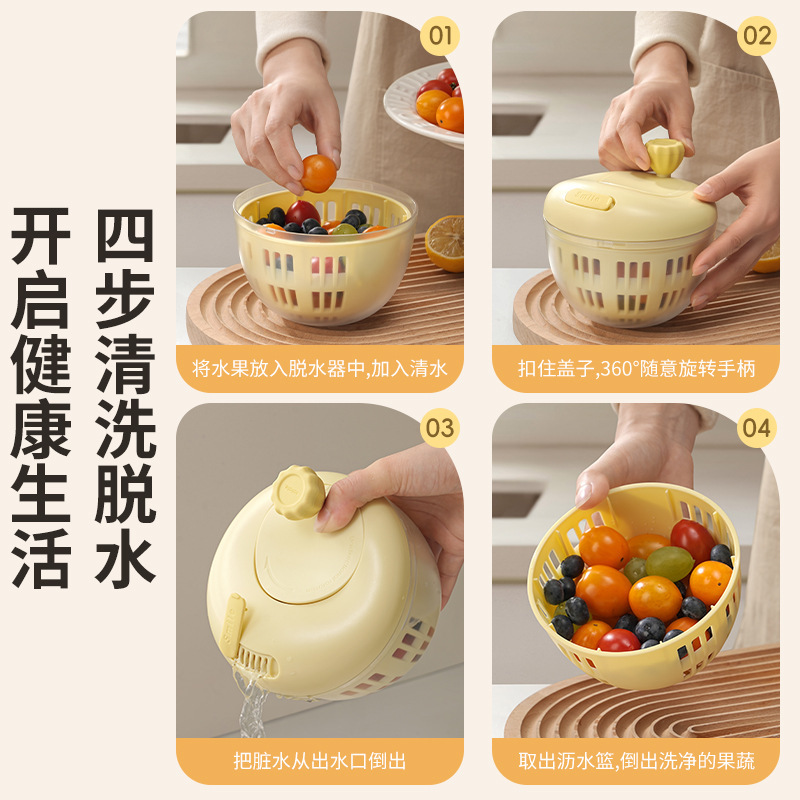 四步清洗脱水

开启健康生活

01
将水果放入脱水器中,加入清水

02
扣住盖子,360°随意旋转手柄

03
把脏水从出水口倒出

04
取出沥水篮,倒出洗净的果蔬