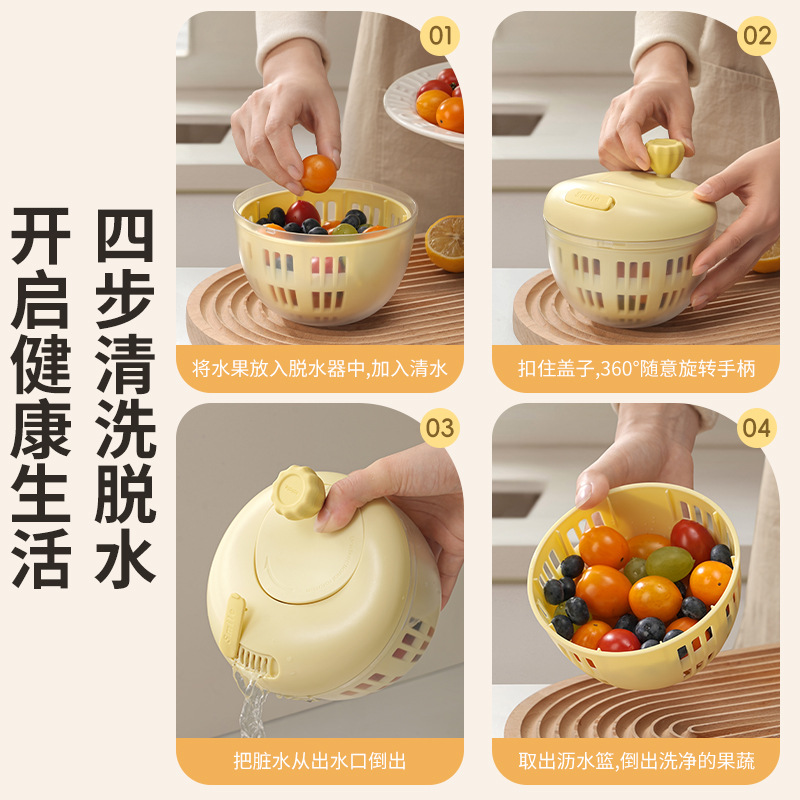 四步清洗脱水

开启健康生活

01

将水果放入脱水器中,加入清水

02

扣住盖子,360°随意旋转手柄

03

把脏水从出水口倒出

04

取出沥水篮,倒出洗净的果蔬