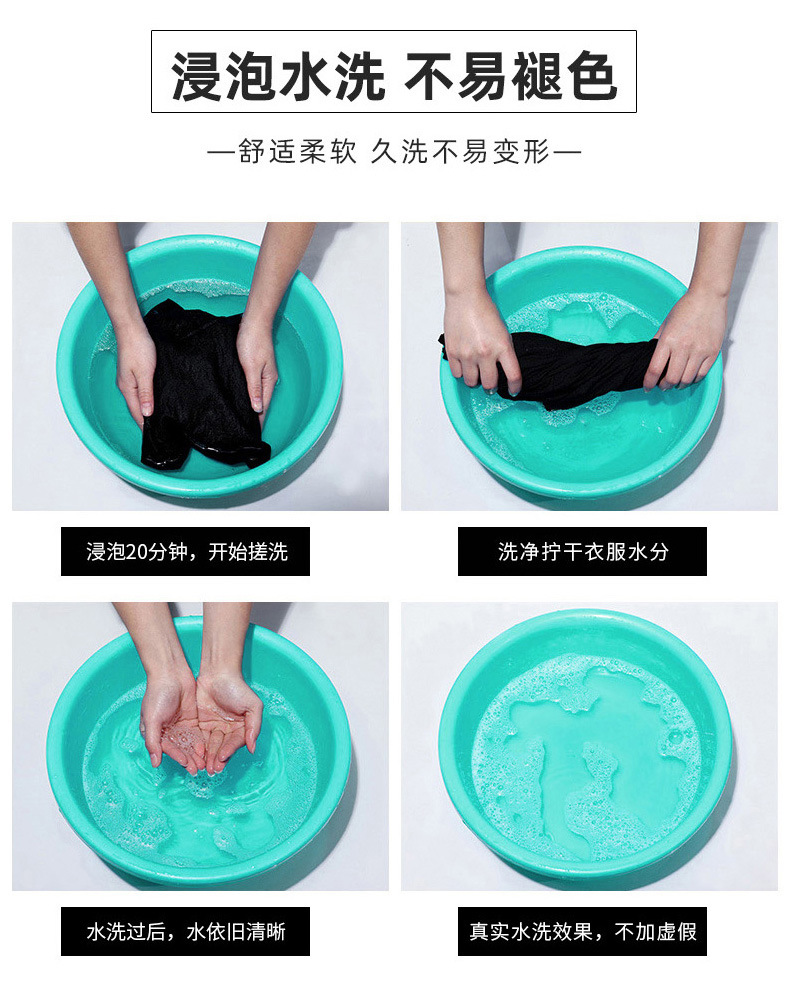 浸泡水洗 不易褪色

—舒适柔软 久洗不易变形—

浸泡20分钟，开始搓洗

洗净拧干衣服水分

水洗过后，水依旧清晰

真实水洗效果，不加虚假