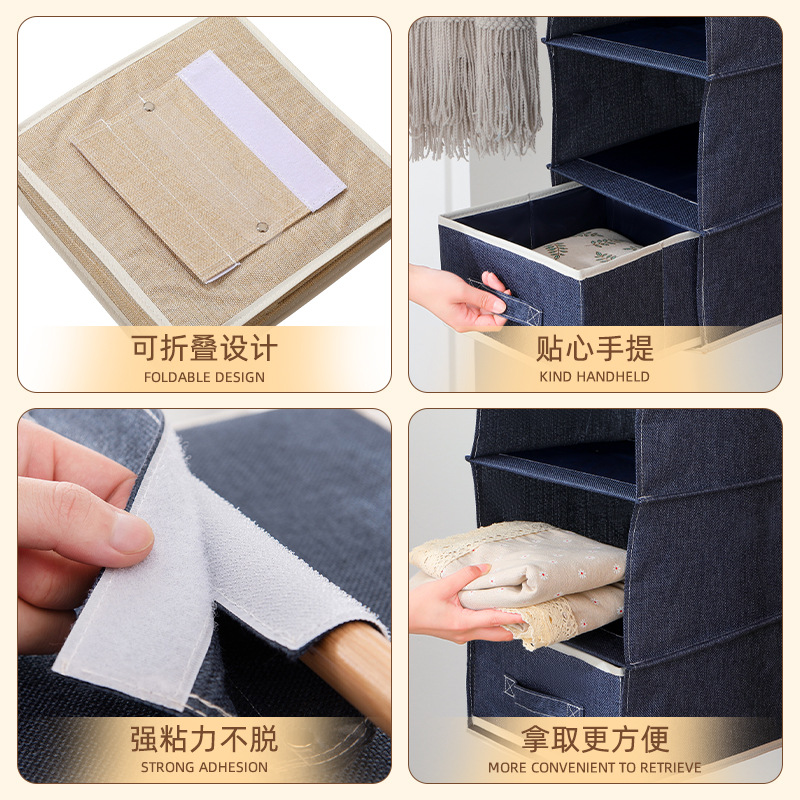 可折叠设计
FOLDABLE DESIGN

贴心手提
KIND HANDHELD

强粘力不脱
STRONG ADHESION

拿取更方便
MORE CONVENIENT TO RETRIEVE