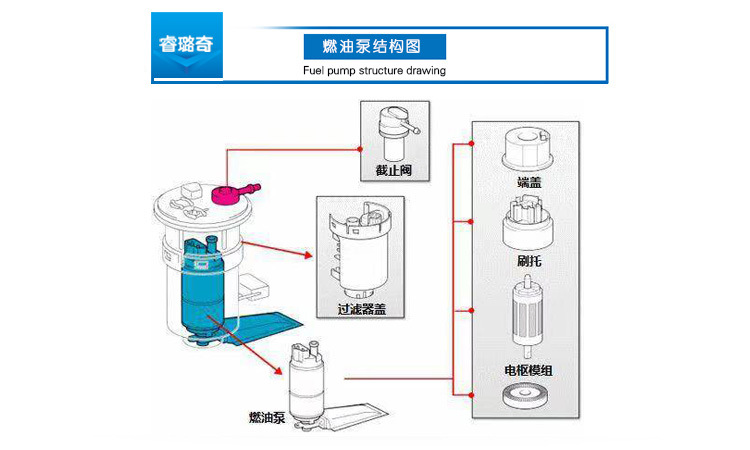 睿璐奇

燃油泵结构图

Fuel pump structure drawing

截止阀

过滤器盖

燃油泵

端盖

刷托

电枢模组