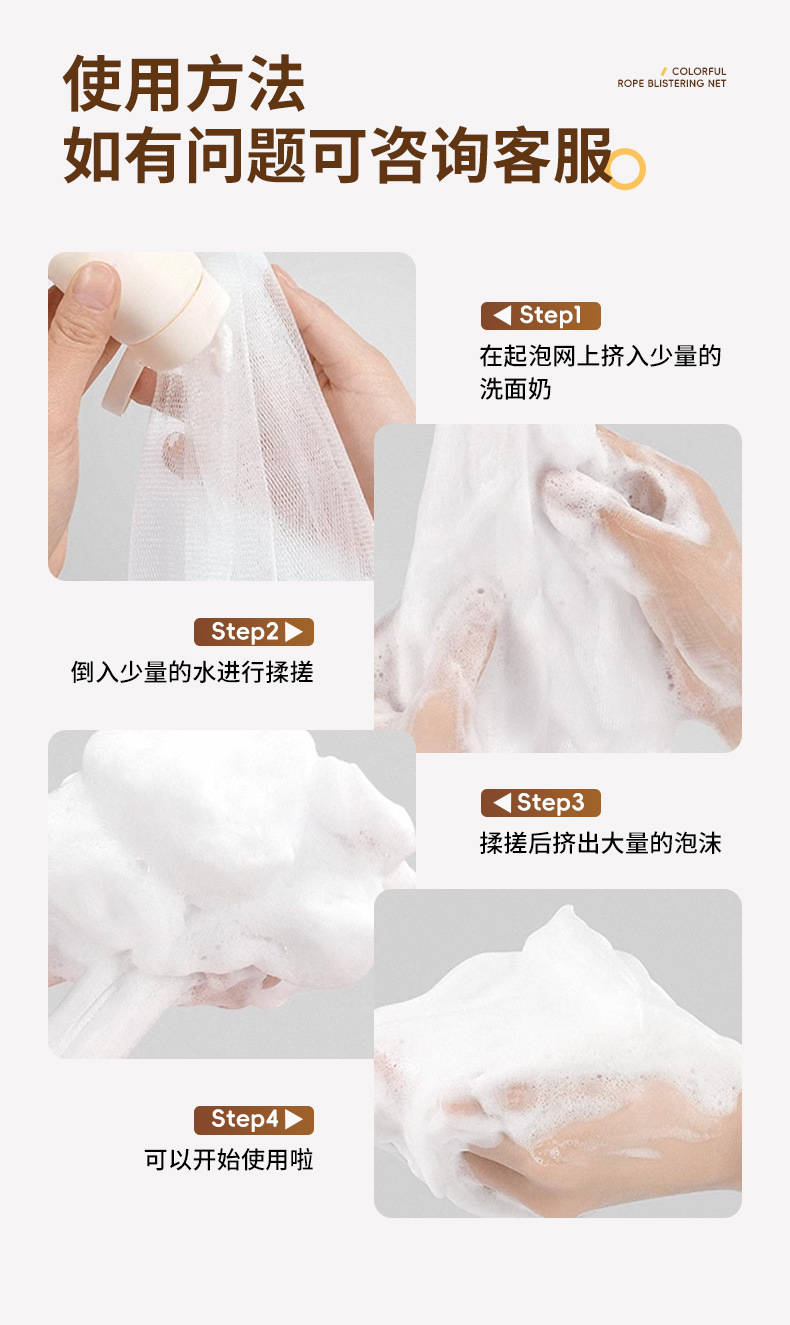 使用方法
如有问题可咨询客服

COLORFUL
ROPE BLISTERING NET

◀ Step1
在起泡网上挤入少量的洗面奶

Step2 ▶
倒入少量的水进行揉搓

◀ Step3
揉搓后挤出大量的泡沫

Step4 ▶
可以开始使用啦