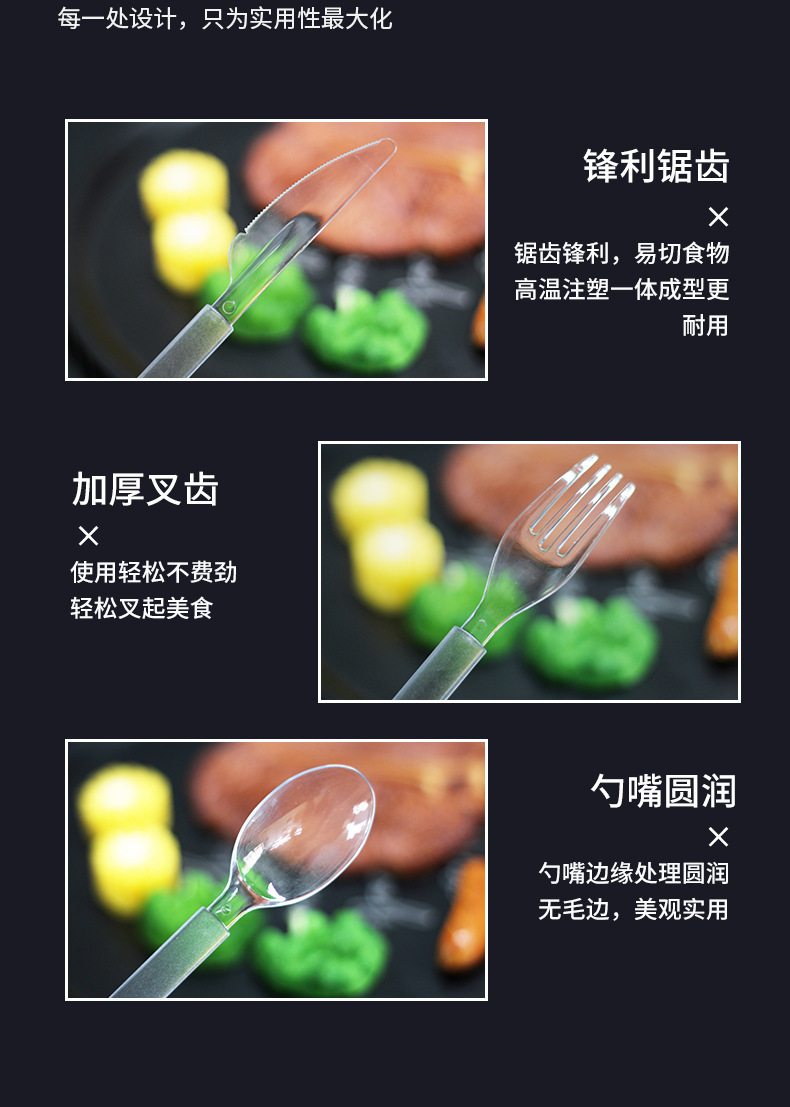 每一处设计，只为实用性最大化

锋利锯齿

×

锯齿锋利，易切食物
高温注塑一体成型更耐用

加厚叉齿

×

使用轻松不费劲
轻松叉起美食

勺嘴圆润

×

勺嘴边缘处理圆润
无毛边，美观实用