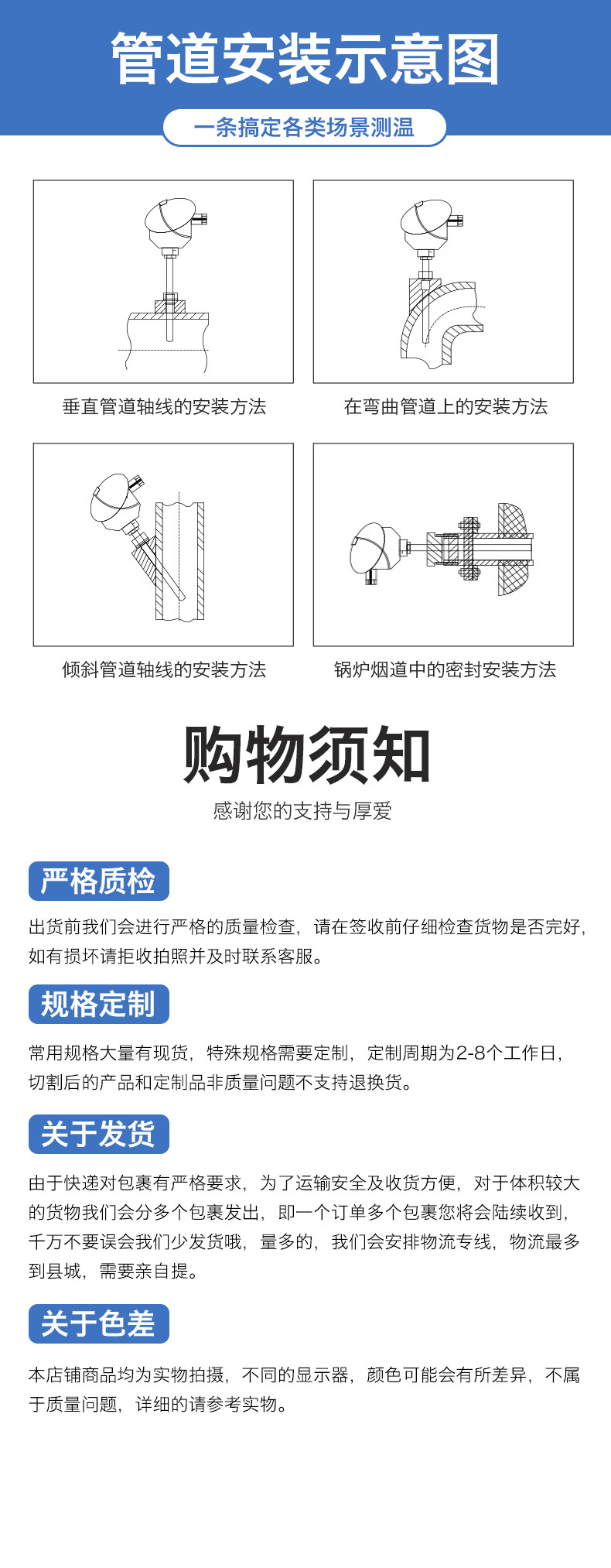 管道安装示意图

一条搞定各类场景测温

垂直管道轴线的安装方法

在弯曲管道上的安装方法

倾斜管道轴线的安装方法

锅炉烟道中的密封安装方法

购物须知

感谢您的支持与厚爱

严格质检

出货前我们会进行严格的质量检查，请在签收前仔细检查货物是否完好，如有损坏请拒收拍照并及时联系客服。

规格定制

常用规格大量有现货，特殊规格需要定制，定制周期为2-8个工作日，切割后的产品和定制品非质量问题不支持退换货。

关于发货

由于快递对包裹有严格要求，为了运输安全及收货方便，对于体积较大的货物我们会分多个包裹发出，即一个订单多个包裹您将会陆续收到，千万不要误会我们少发货哦，量多的，我们会安排物流专线，物流最多到县城，需要亲自提。

关于色差

本店铺商品均为实物拍摄，不同的显示器，颜色可能会有所差异，不属于质量问题，详细的请参考实物。