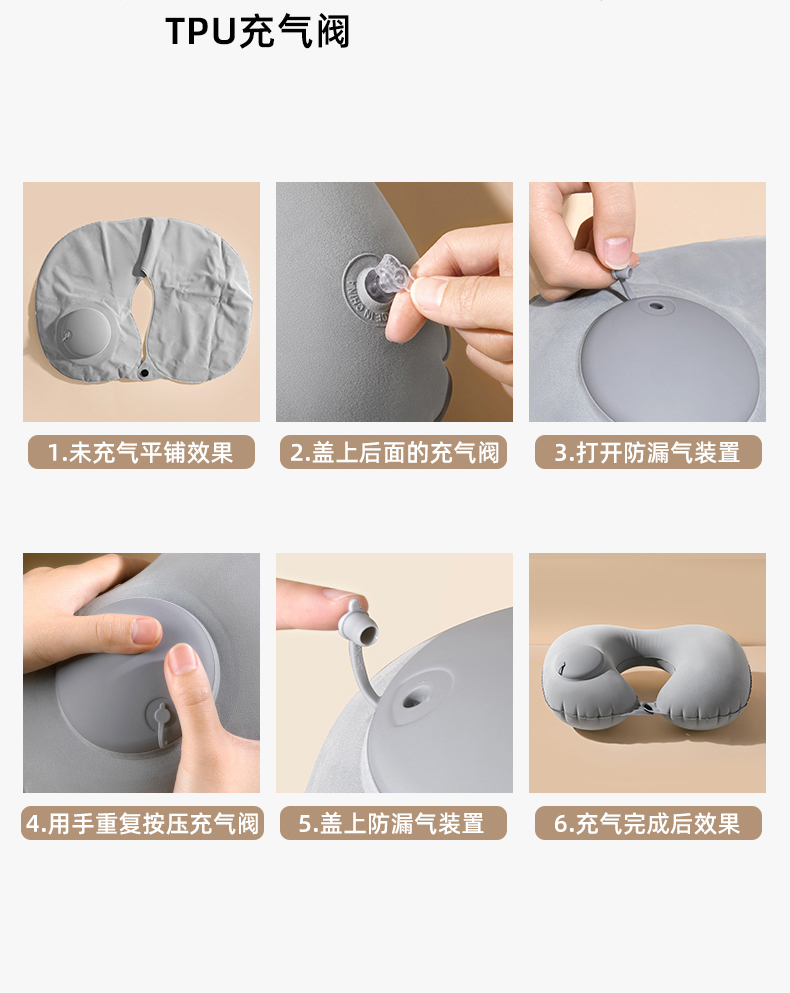 TPU充气阀

1.未充气平铺效果

2.盖上后面的充气阀

3.打开防漏气装置

4.用手重复按压充气阀

5.盖上防漏气装置

6.充气完成后效果