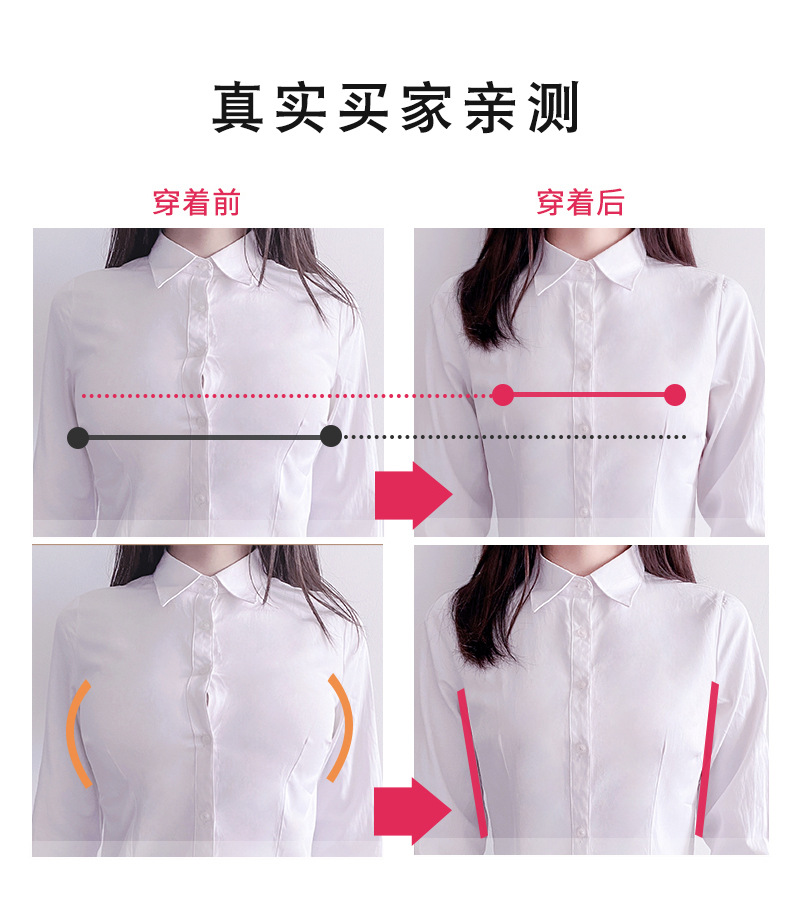 真实买家亲测

穿着前

穿着后