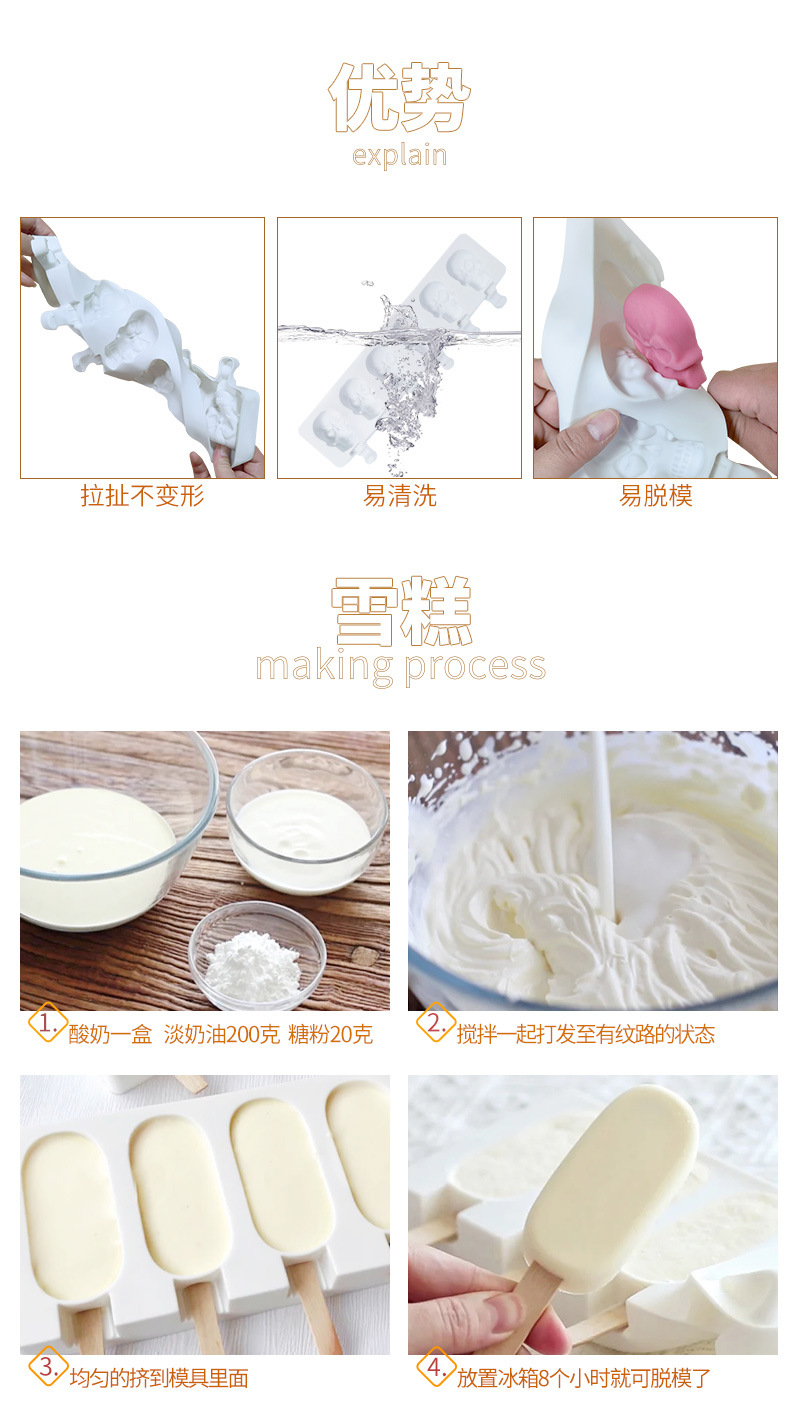 优势
explain

拉扯不变形

易清洗

易脱模

雪糕
making process

1. 酸奶一盒 淡奶油200克 糖粉20克

2. 搅拌一起打发至有纹路的状态

3. 均匀的挤到模具里面

4. 放置冰箱8个小时就可脱模了