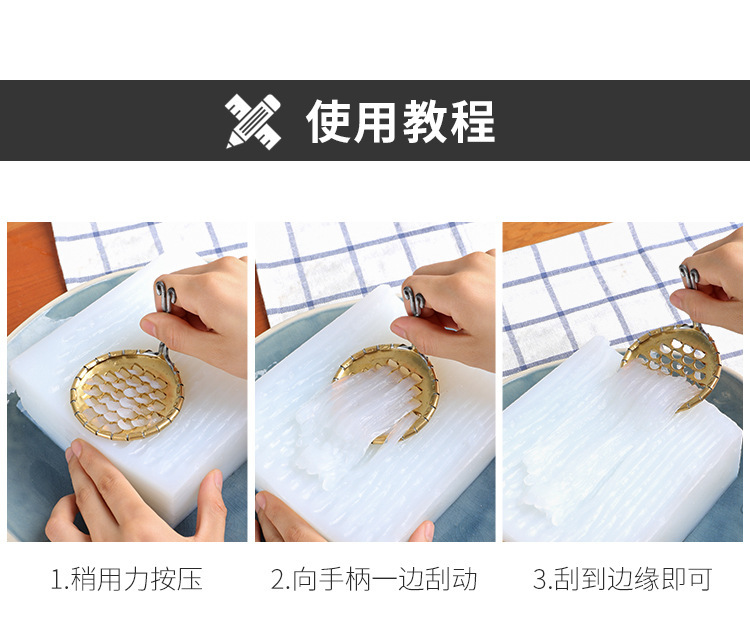 使用教程

1.稍用力按压

2.向手柄一边刮动

3.刮到边缘即可