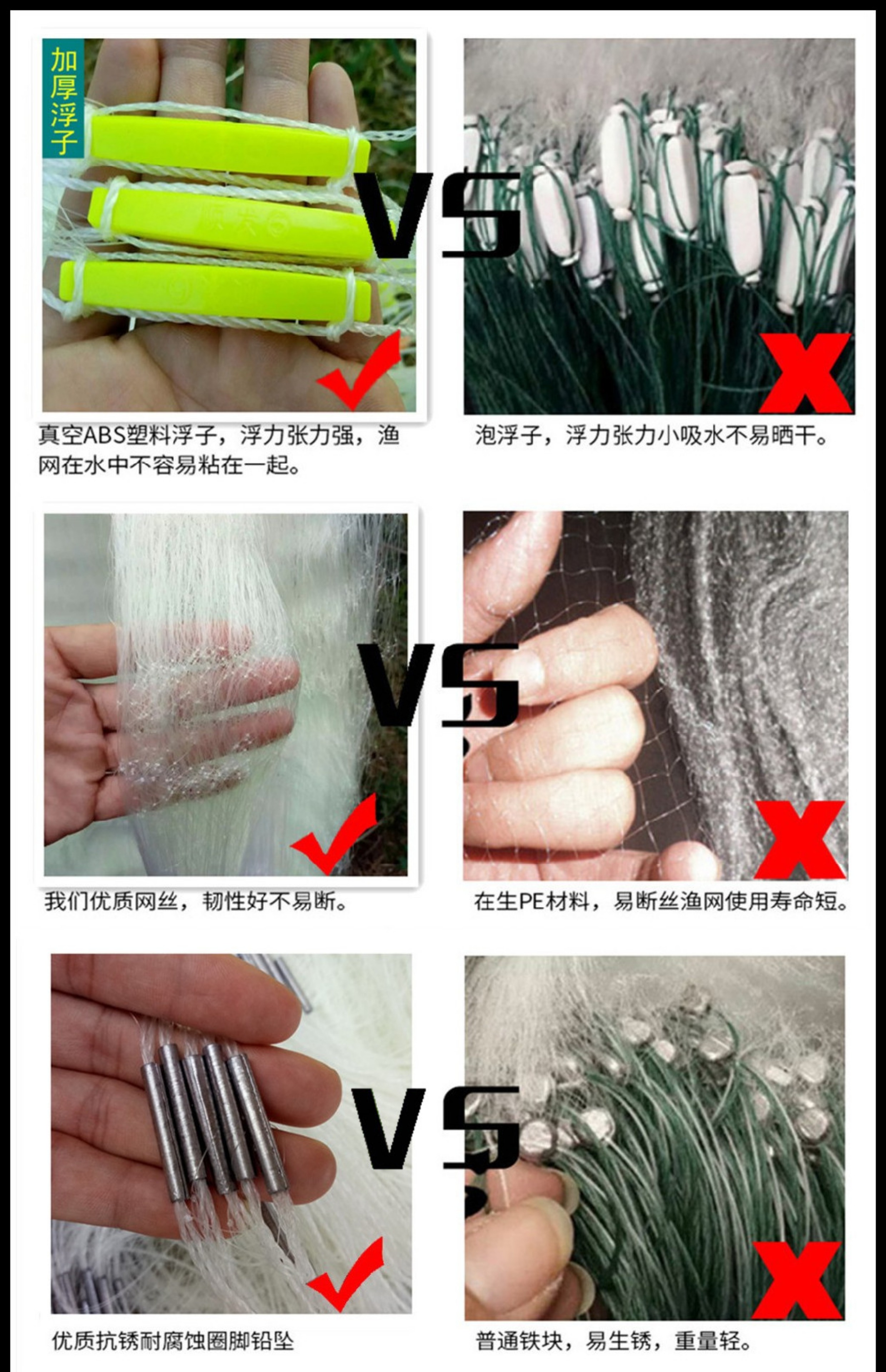 加厚浮子

VS

真空ABS塑料浮子，浮力张力强，渔网在水中不容易粘在一起。

泡浮子，浮力张力小吸水不易晒干。

VS

我们优质网丝，韧性好不易断。

在生PE材料，易断丝渔网使用寿命短。

VS

优质抗锈耐腐蚀圈脚铅坠

普通铁块，易生锈，重量轻。