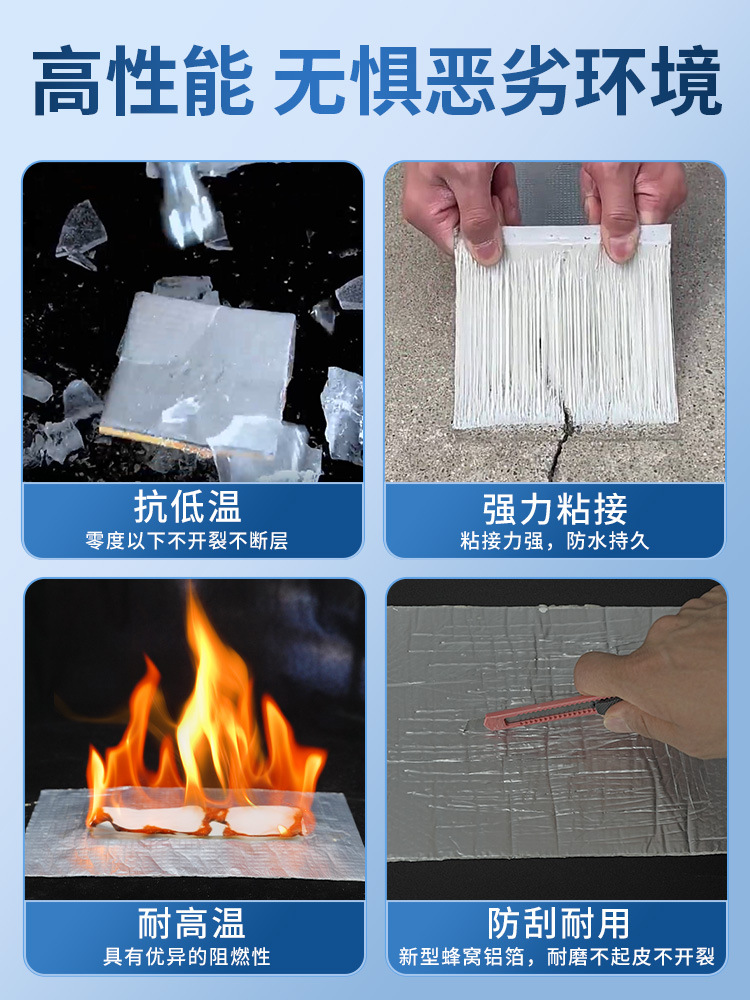 高性能 无惧恶劣环境

抗低温
零度以下不开裂不断层

强力粘接
粘接力强，防水持久

耐高温
具有优异的阻燃性

防刮耐用
新型蜂窝铝箔，耐磨不起皮不开裂