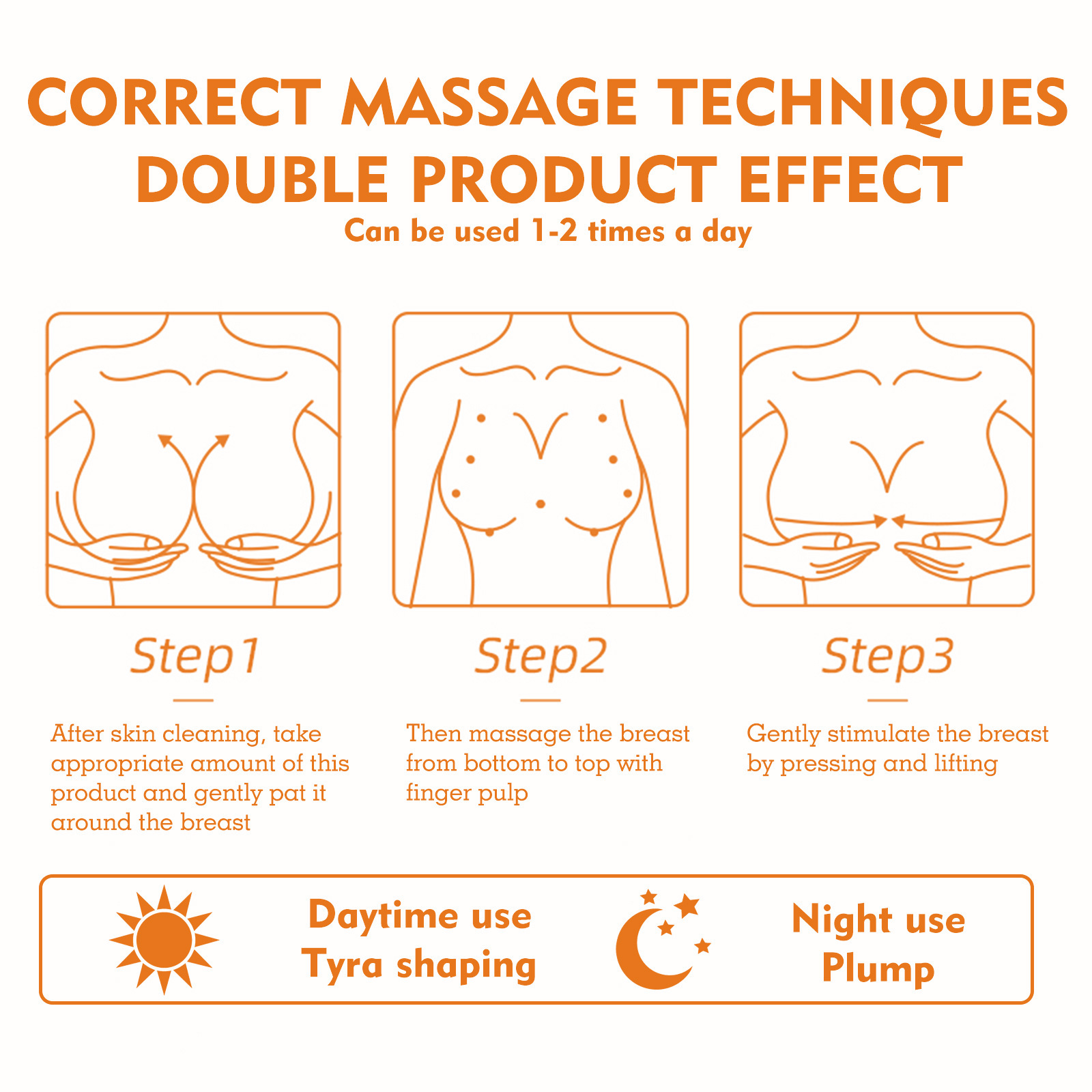 CORRECT MASSAGE TECHNIQUES
DOUBLE PRODUCT EFFECT
Can be used 1-2 times a day

Step1

After skin cleaning, take appropriate amount of this product and gently pat it around the breast

Step2

Then massage the breast from bottom to top with finger pulp

Step3

Gently stimulate the breast by pressing and lifting

Daytime use
Tyra shaping

Night use
Plump