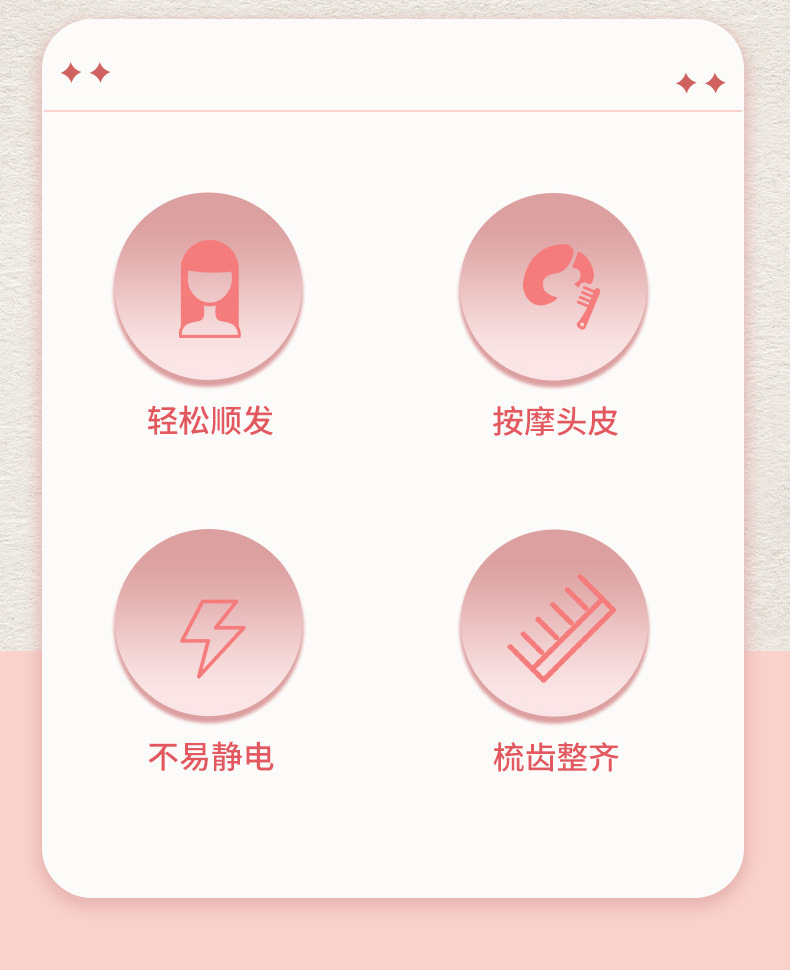 轻松顺发

按摩头皮

不易静电

梳齿整齐