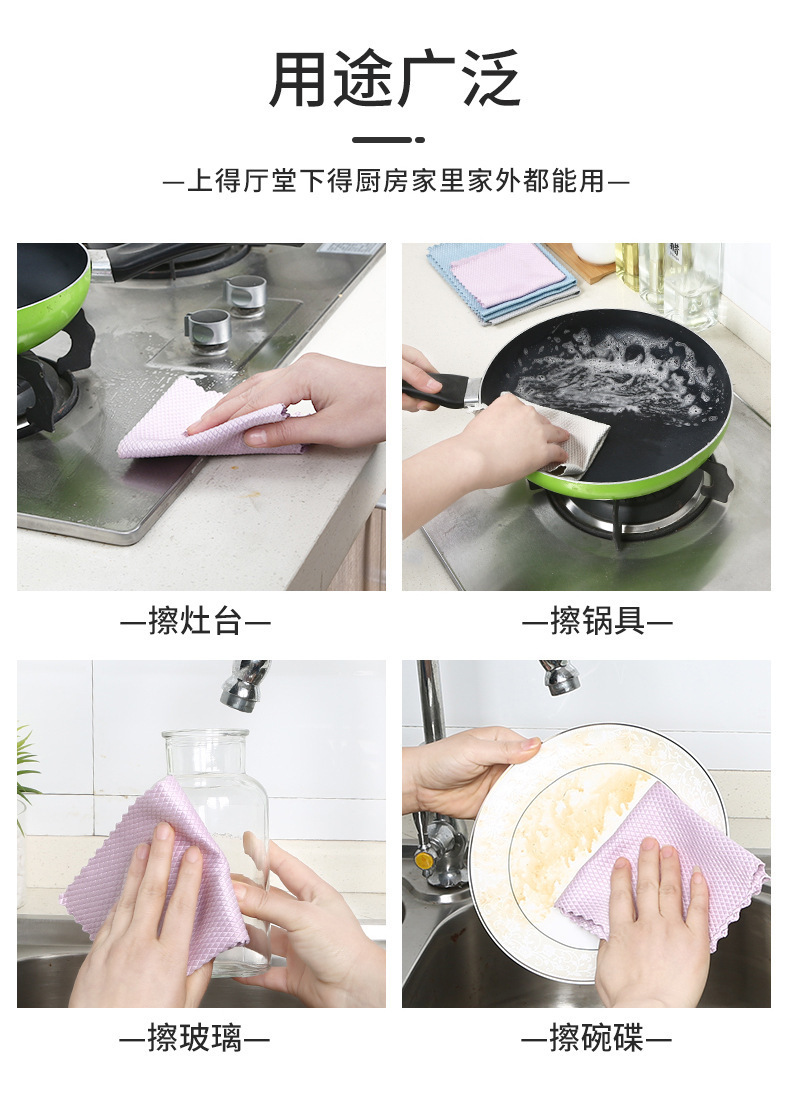 用途广泛

—上得厅堂下得厨房家里家外都能用—

—擦灶台—

—擦锅具—

—擦玻璃—

—擦碗碟—