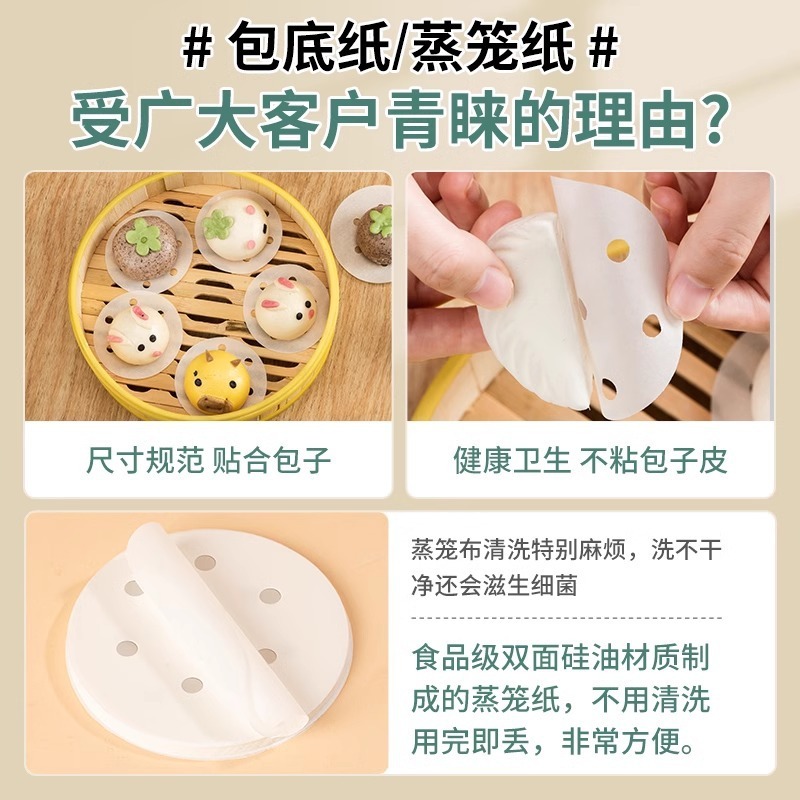 # 包底纸/蒸笼纸 #

受广大客户青睐的理由?

尺寸规范 贴合包子

健康卫生 不粘包子皮

蒸笼布清洗特别麻烦，洗不干净还会滋生细菌

食品级双面硅油材质制成的蒸笼纸，不用清洗用完即丢，非常方便。