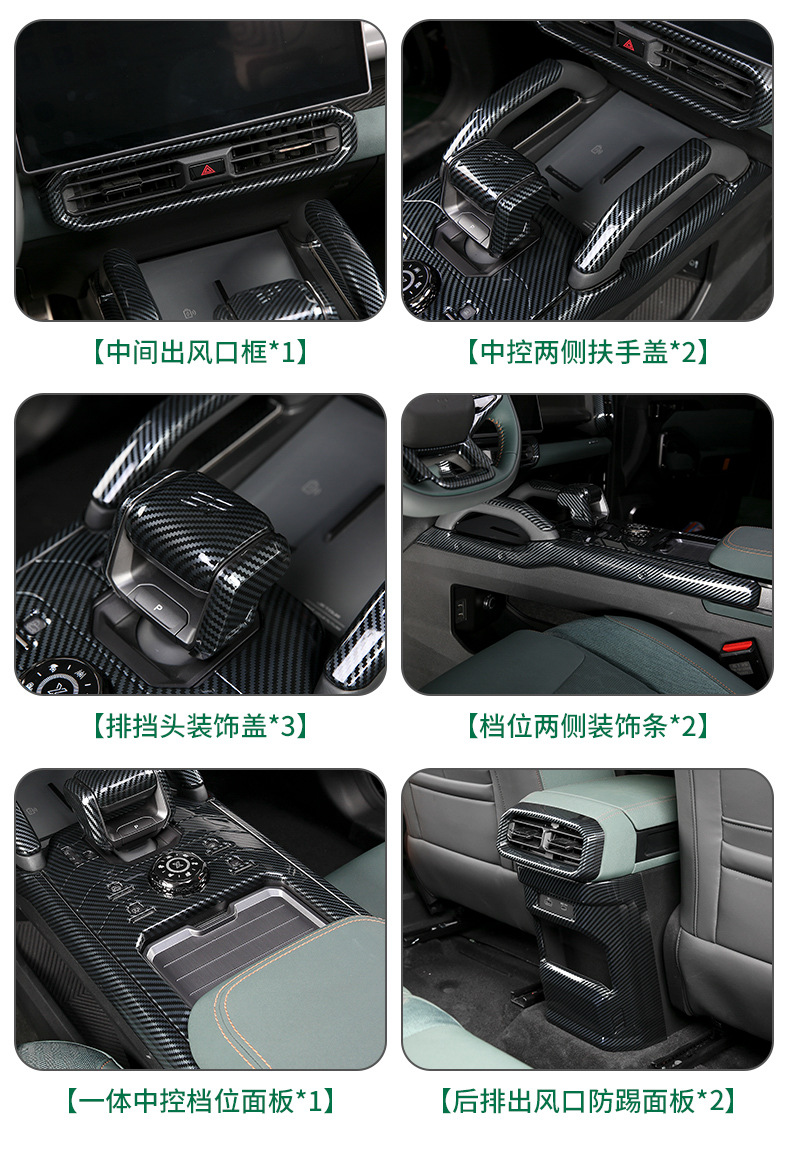 【中间出风口框*1】

【中控两侧扶手盖*2】

【排挡头装饰盖*3】

【档位两侧装饰条*2】

【一体中控档位面板*1】

【后排出风口防踢面板*2】