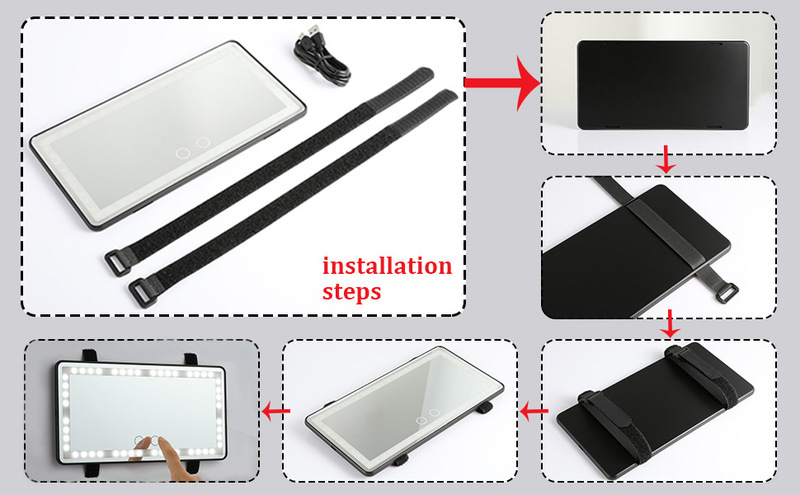 installation steps