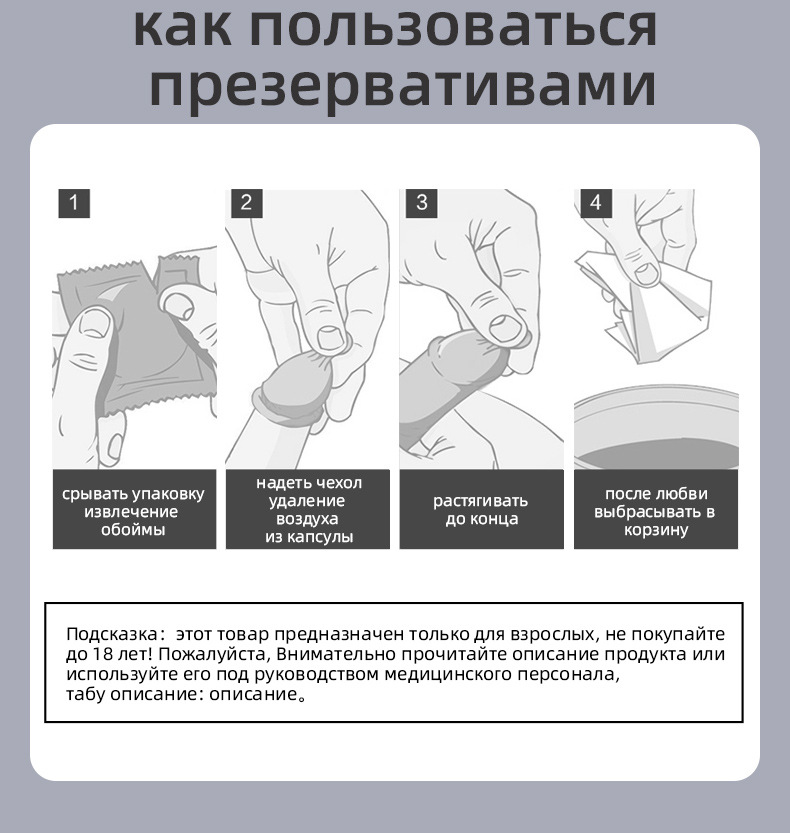 как пользоваться презервативами

1

срывать упаковку извлечение обоймы

2

надеть чехол удаление воздуха из капсулы

3

растягивать до конца

4

после любви выбрасывать в корзину

Подсказка： этот товар предназначен только для взрослых, не покупайте до 18 лет! Пожалуйста, Внимательно прочитайте описание продукта или используйте его под руководством медицинского персонала, табу описание: описание。