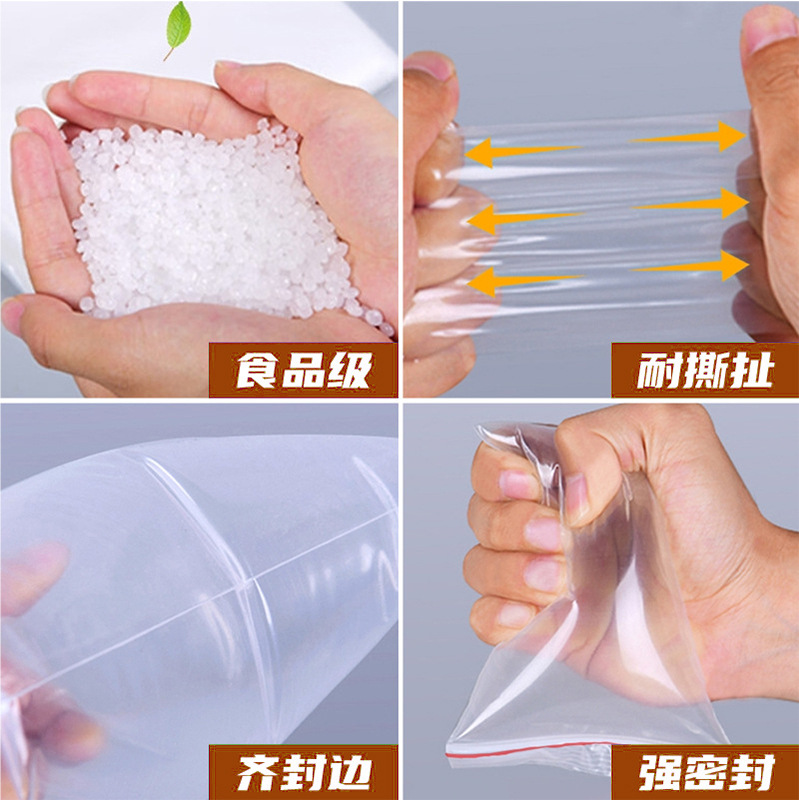 食品级

耐撕扯

齐封边

强密封