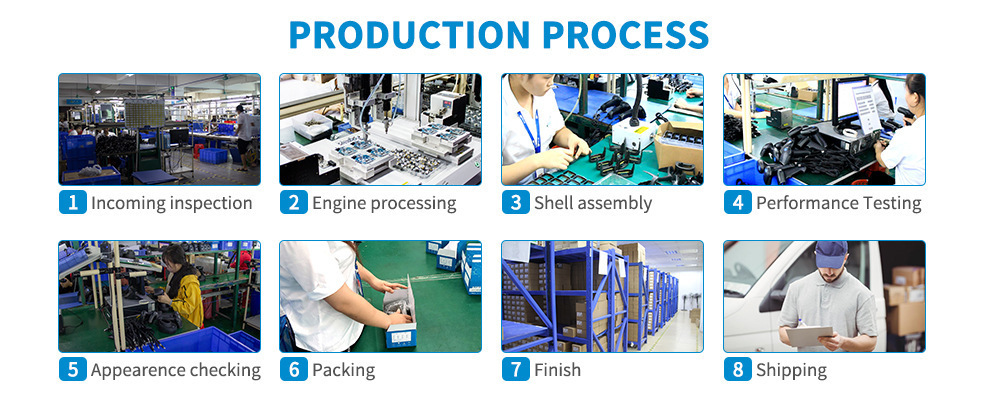 PRODUCTION PROCESS

1 Incoming inspection

2 Engine processing

3 Shell assembly

4 Performance Testing

5 Appearence checking

6 Packing

7 Finish

8 Shipping