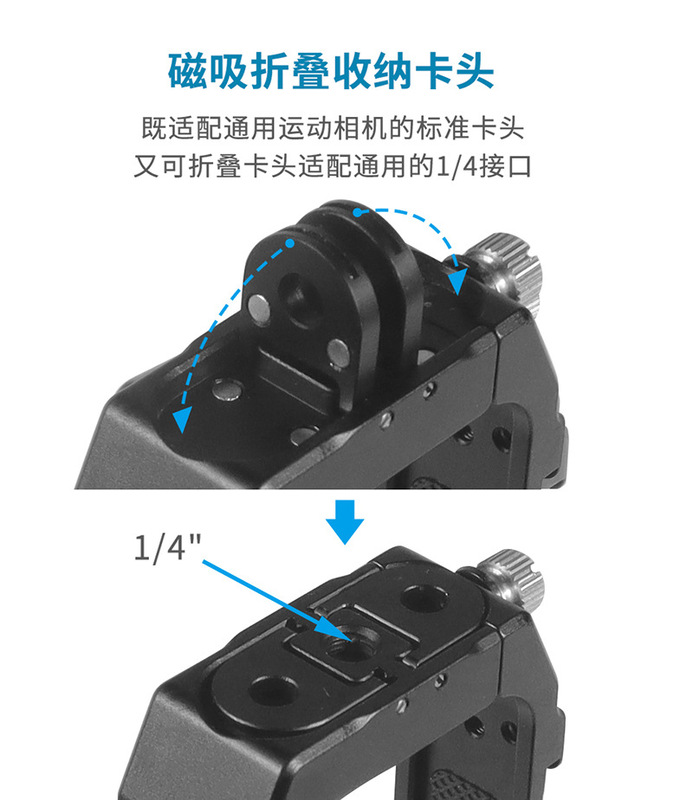 磁吸折叠收纳卡头

既适配通用运动相机的标准卡头
又可折叠卡头适配通用的1/4接口

1/4"