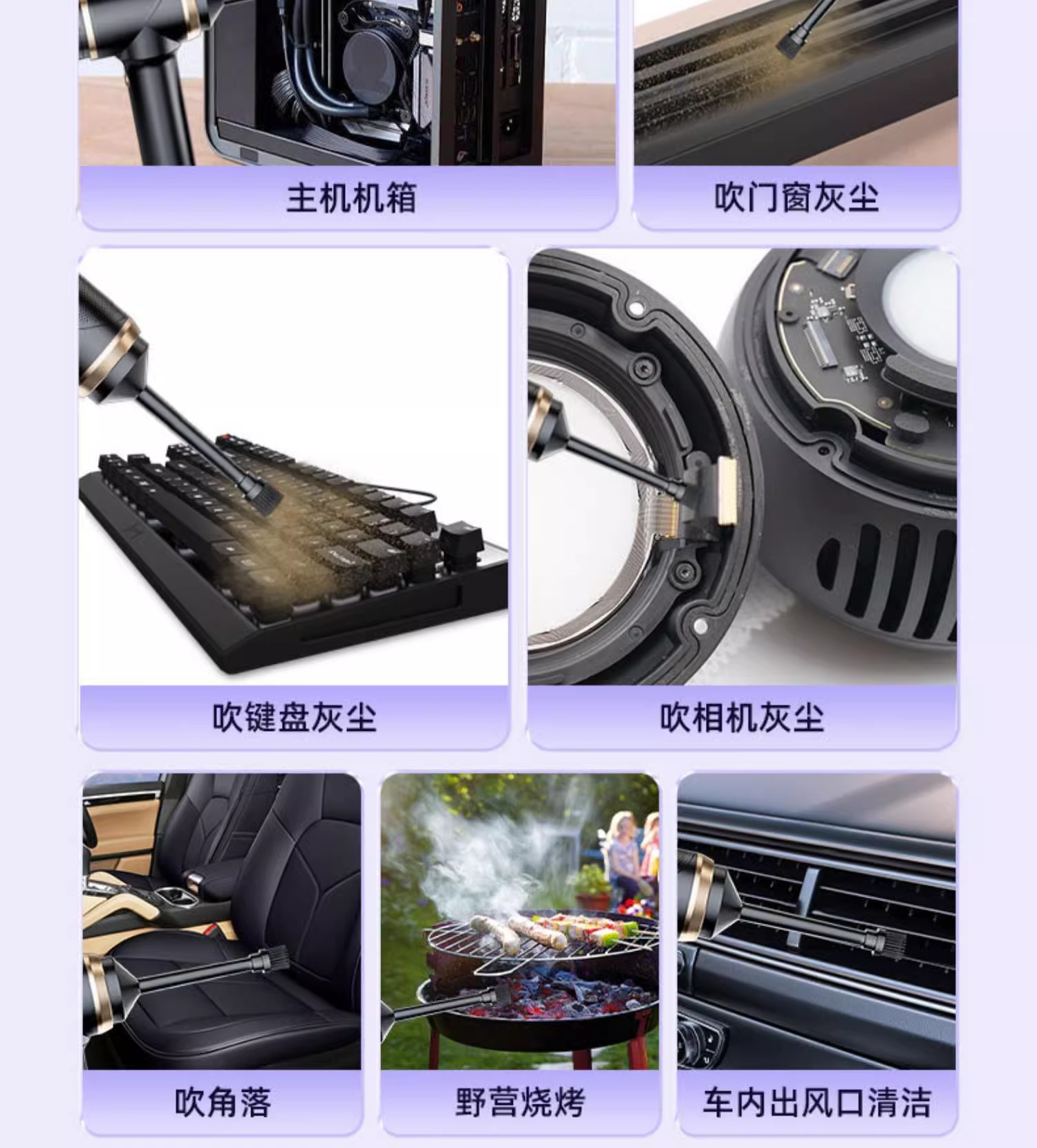 主机机箱

吹门窗灰尘

吹键盘灰尘

吹相机灰尘

吹角落

野营烧烤

车内出风口清洁