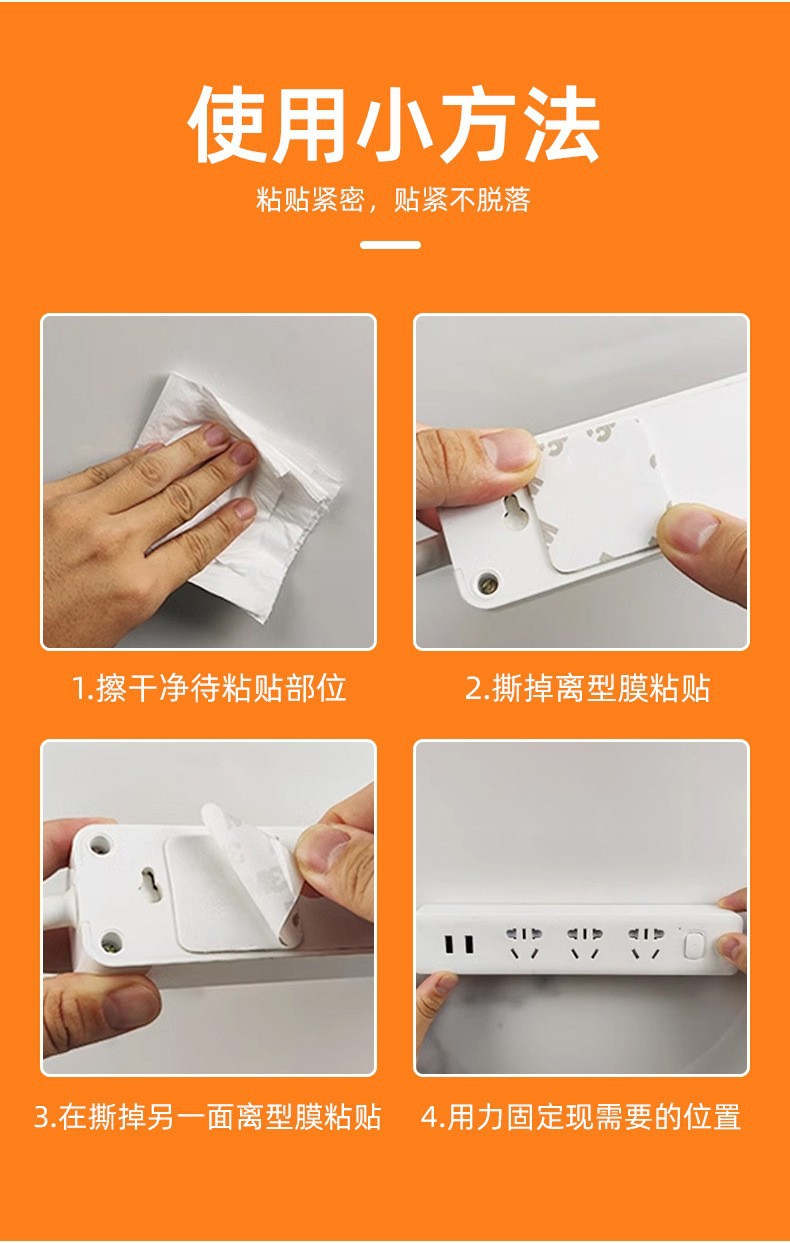 使用小方法

粘贴紧密，贴紧不脱落

1.擦干净待粘贴部位

2.撕掉离型膜粘贴

3.在撕掉另一面离型膜粘贴

4.用力固定现需要的位置