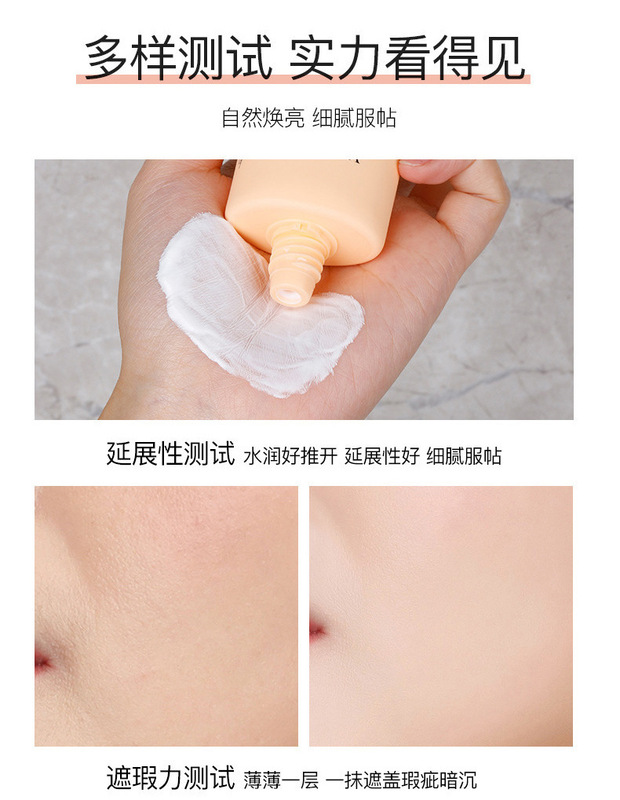 多样测试 实力看得见

自然焕亮 细腻服帖

延展性测试 水润好推开 延展性好 细腻服帖

遮瑕力测试 薄薄一层 一抹遮盖瑕疵暗沉