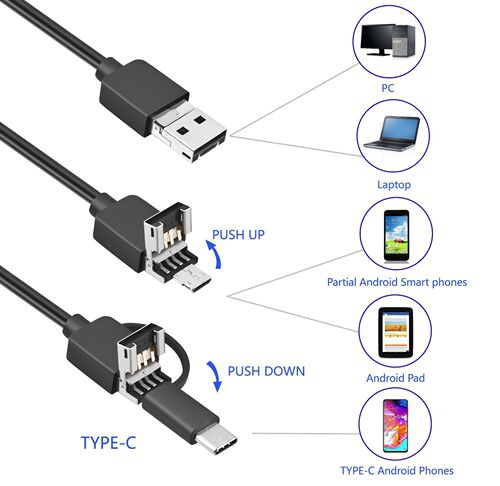 PC

Laptop

PUSH UP

Partial Android Smart phones

Android Pad

PUSH DOWN

TYPE-C

TYPE-C Android Phones