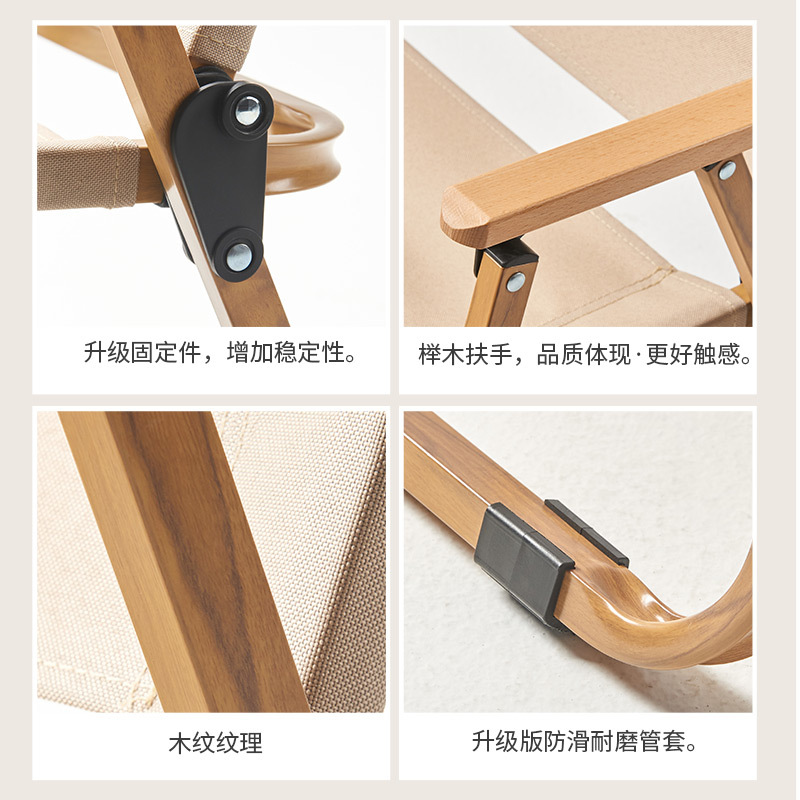 升级固定件，增加稳定性。

榉木扶手，品质体现·更好触感。

木纹纹理

升级版防滑耐磨管套。