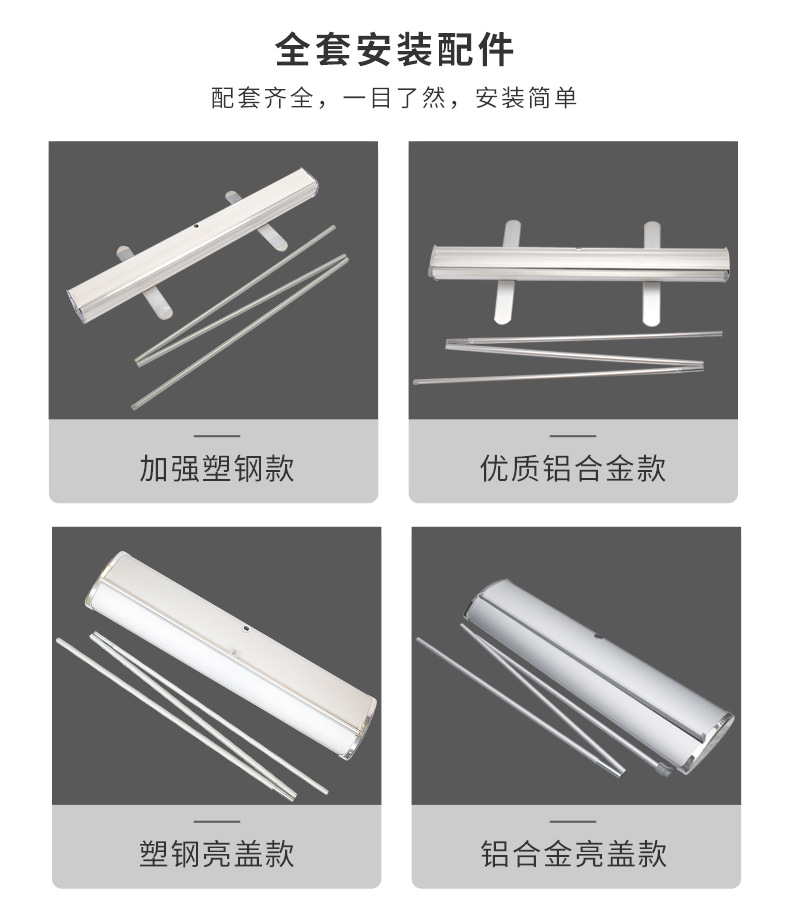 全套安装配件

配套齐全，一目了然，安装简单

加强塑钢款

优质铝合金款

塑钢亮盖款

铝合金亮盖款