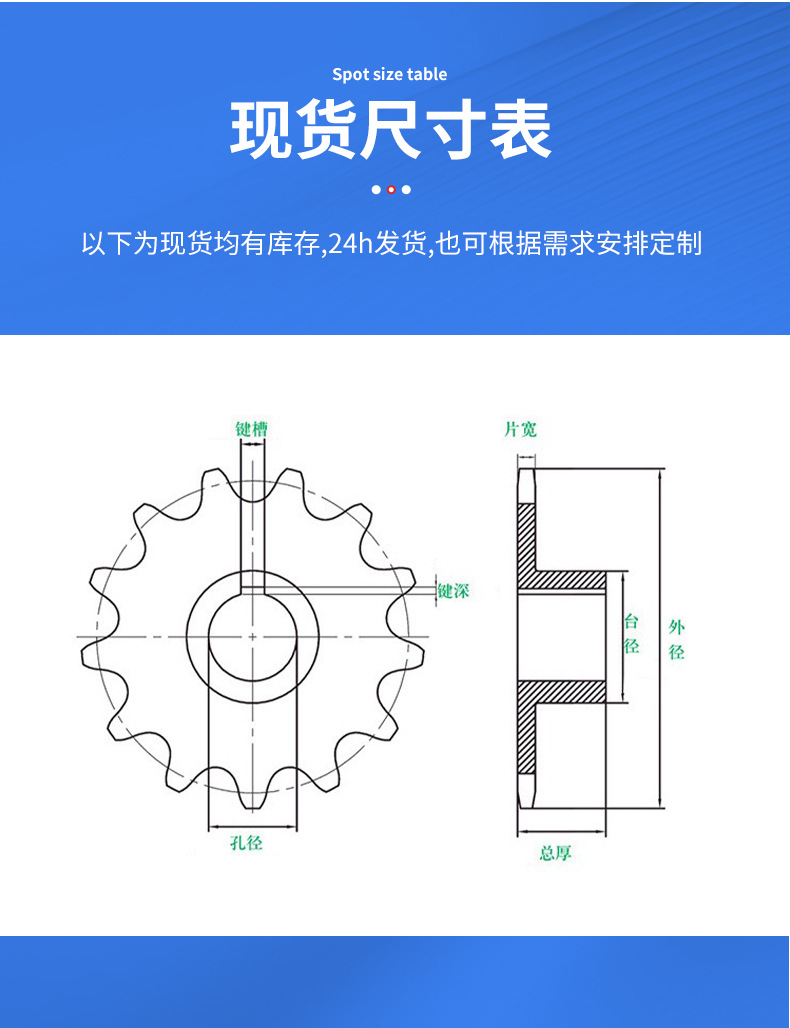 Spot size table

现货尺寸表

以下为现货均有库存,24h发货,也可根据需求安排定制

键槽

键深

孔径

片宽

台径

外径

总厚