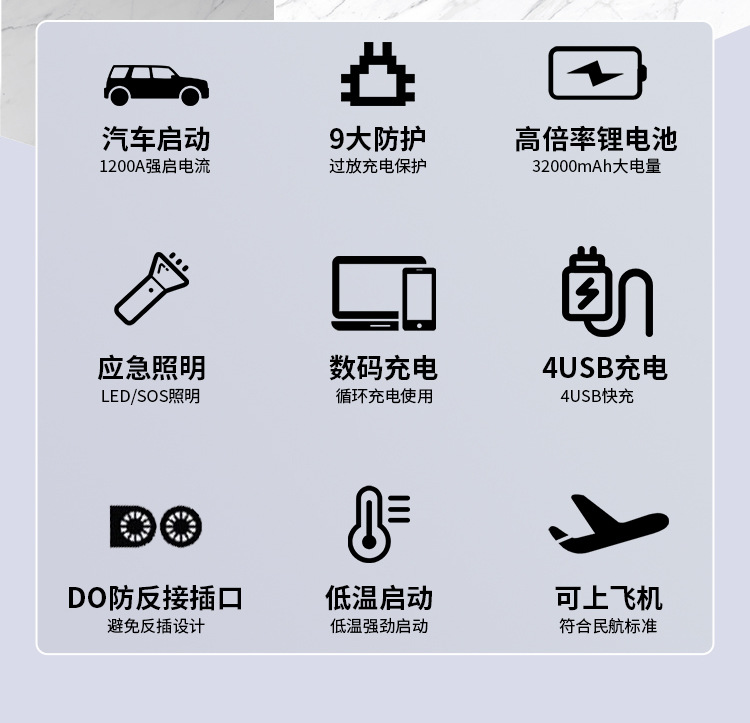 汽车启动
1200A强启电流

9大防护
过放充电保护

高倍率锂电池
32000mAh大电量

应急照明
LED/SOS照明

数码充电
循环充电使用

4USB充电
4USB快充

DO防反接插口
避免反插设计

低温启动
低温强劲启动

可上飞机
符合民航标准