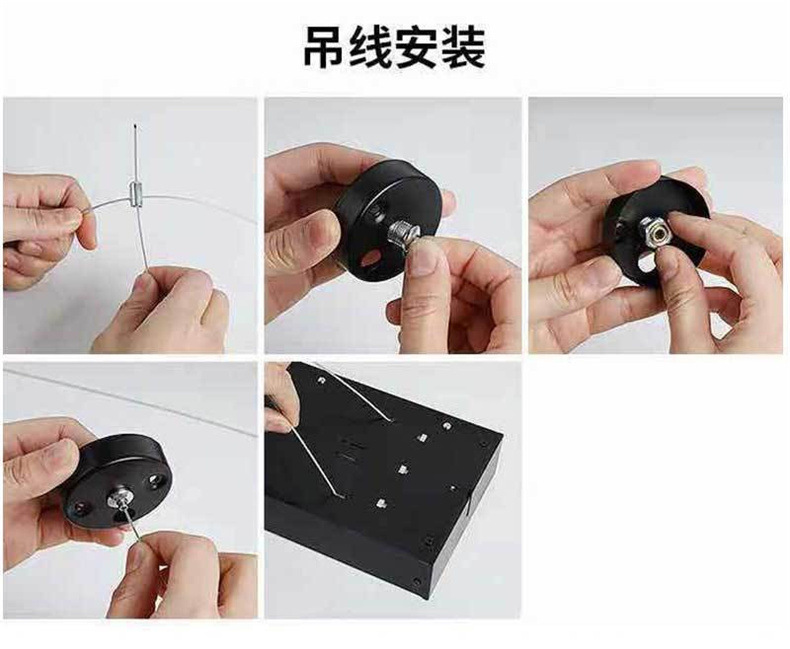 吊线安装