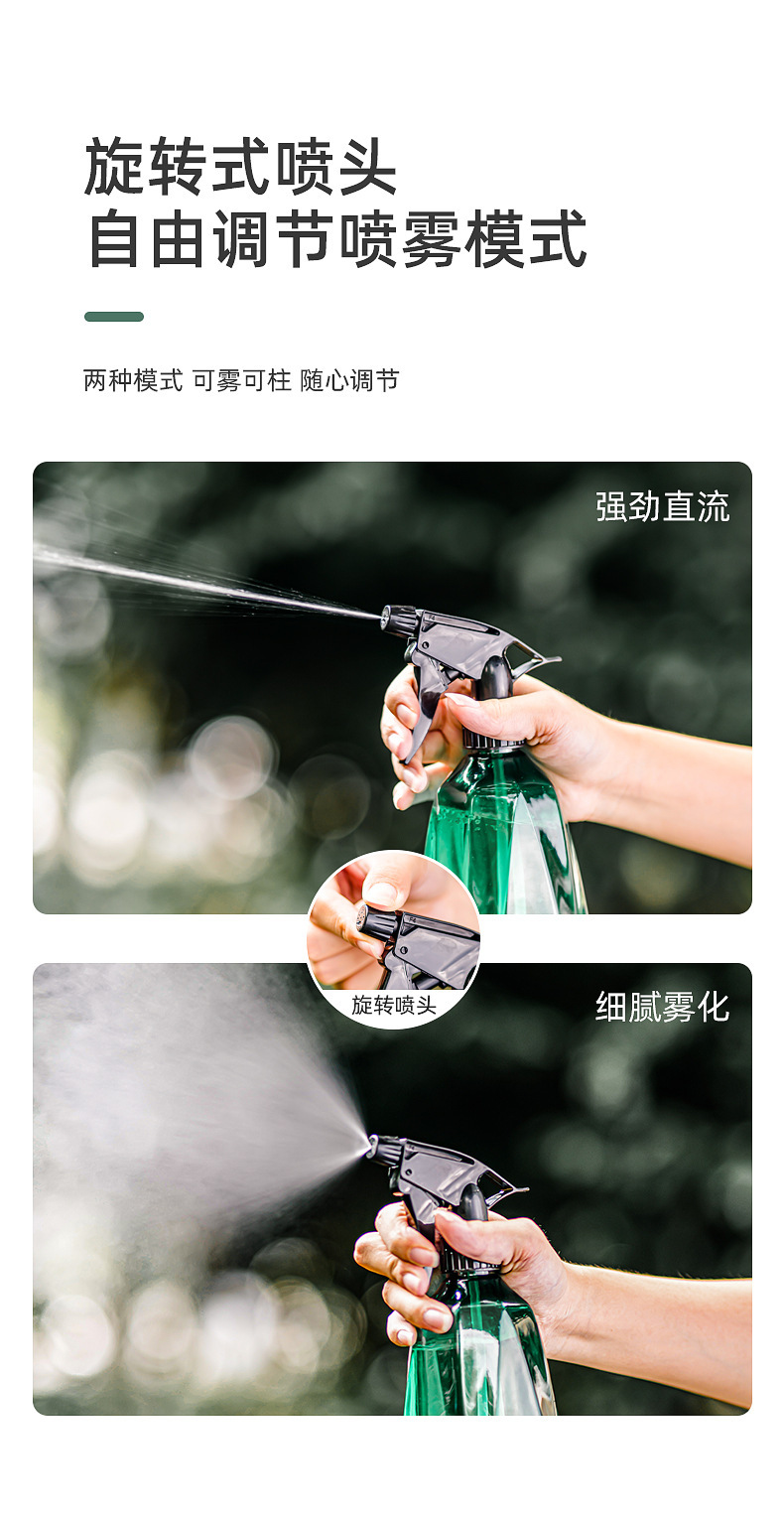 旋转式喷头
自由调节喷雾模式

两种模式 可雾可柱 随心调节

强劲直流

旋转喷头

细腻雾化