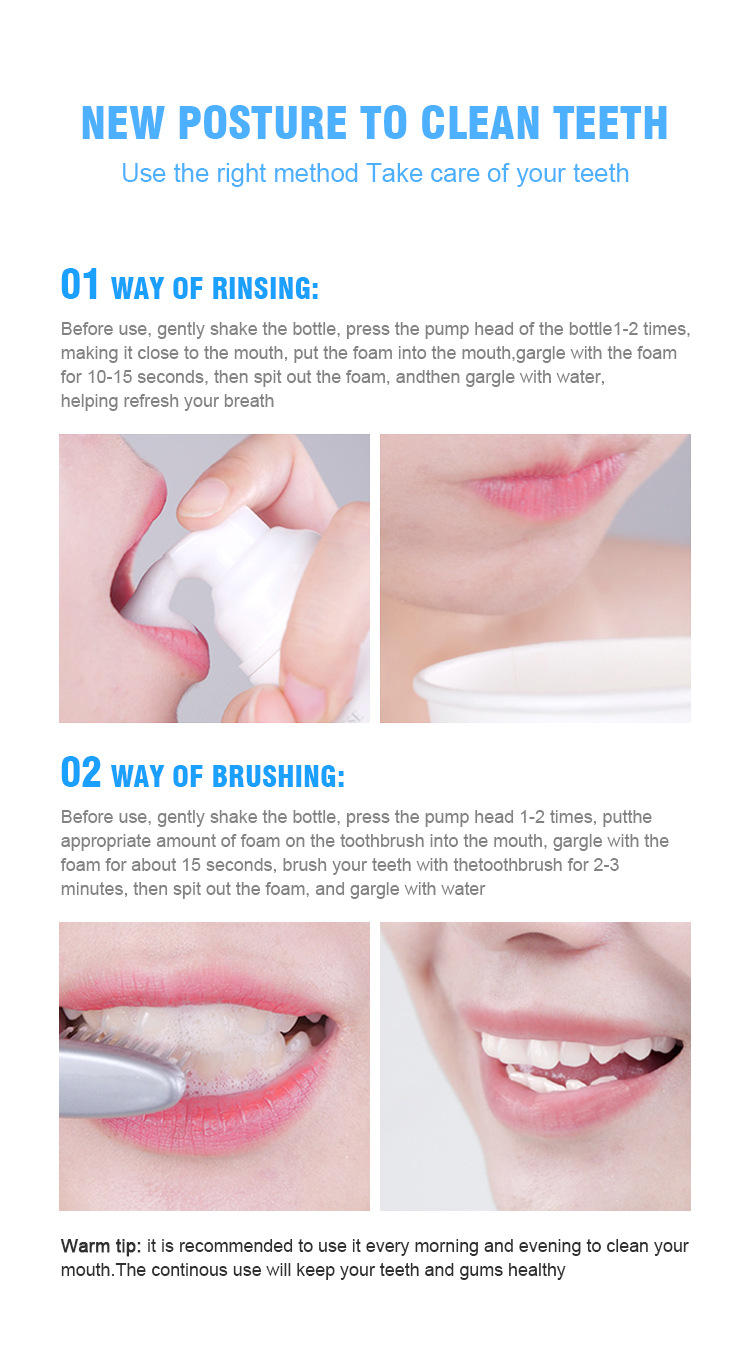 NEW POSTURE TO CLEAN TEETH
Use the right method Take care of your teeth

01 WAY OF RINSING:
Before use, gently shake the bottle, press the pump head of the bottle1-2 times, making it close to the mouth, put the foam into the mouth,gargle with the foam for 10-15 seconds, then spit out the foam, andthen gargle with water, helping refresh your breath

02 WAY OF BRUSHING:
Before use, gently shake the bottle, press the pump head 1-2 times, putthe appropriate amount of foam on the toothbrush into the mouth, gargle with the foam for about 15 seconds, brush your teeth with thetoothbrush for 2-3 minutes, then spit out the foam, and gargle with water

Warm tip: it is recommended to use it every morning and evening to clean your mouth.The continous use will keep your teeth and gums healthy