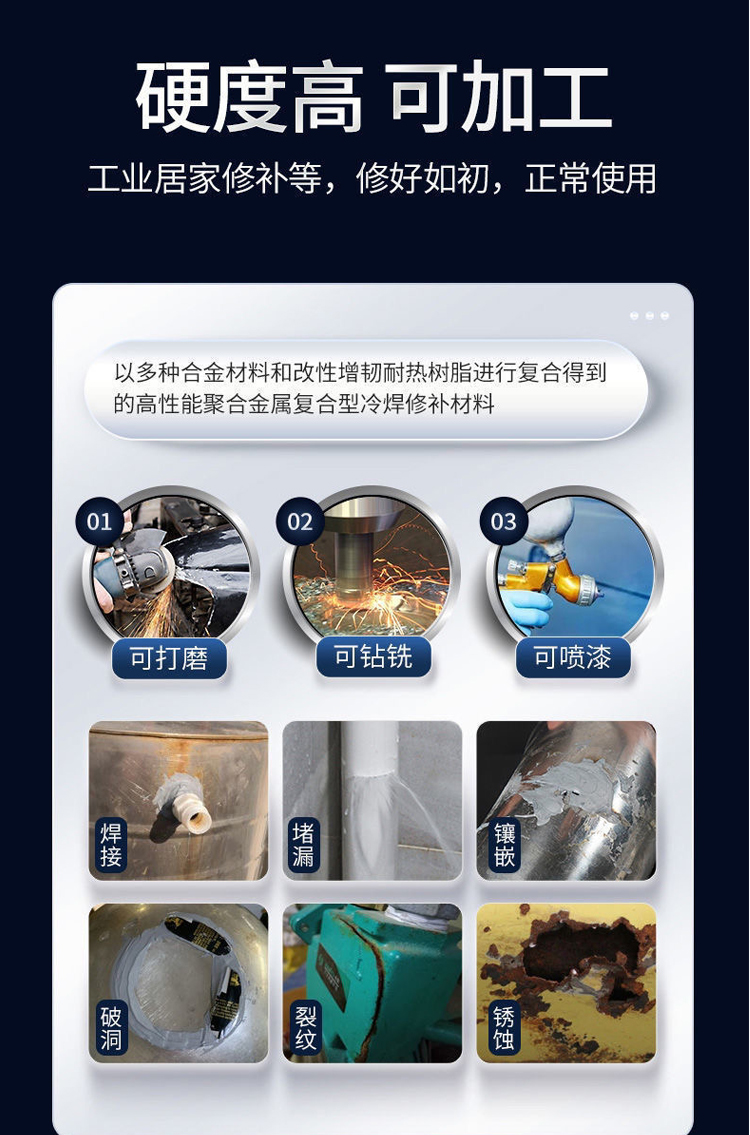 硬度高 可加工

工业居家修补等，修好如初，正常使用

以多种合金材料和改性增韧耐热树脂进行复合得到的高性能聚合金属复合型冷焊修补材料

01
可打磨

02
可钻铣

03
可喷漆

焊接

堵漏

镶嵌

破洞

裂纹

锈蚀