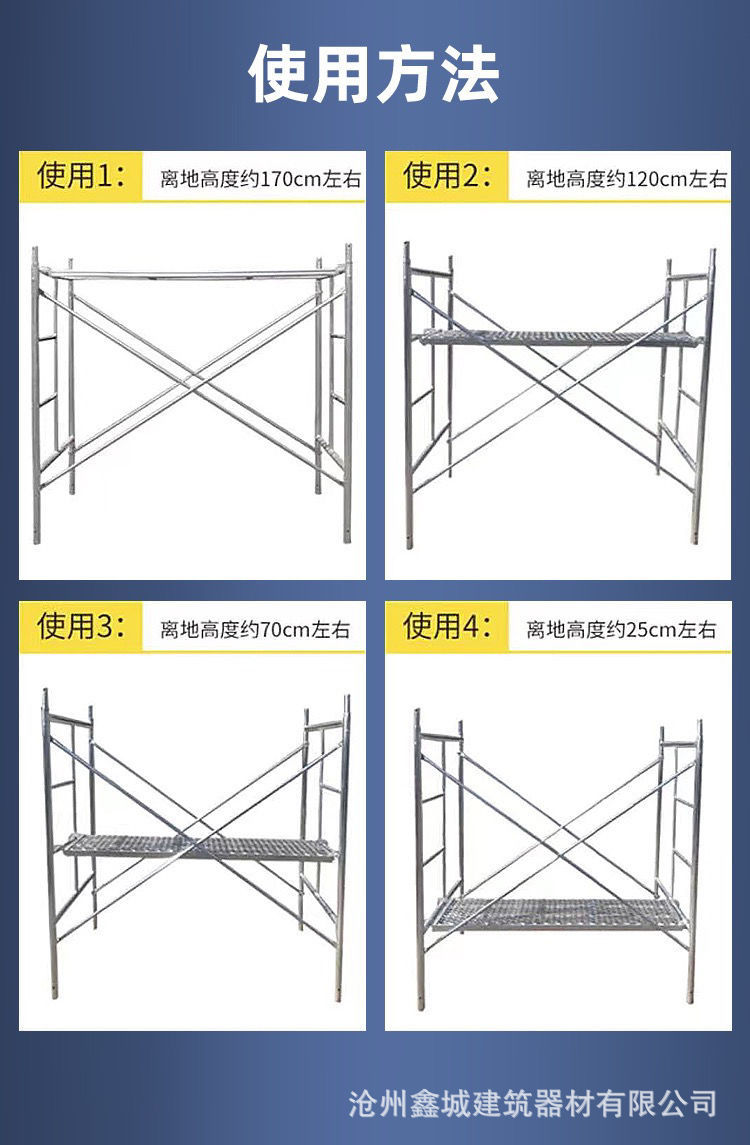 使用方法

使用1: 离地高度约170cm左右

使用2: 离地高度约120cm左右

使用3: 离地高度约70cm左右

使用4: 离地高度约25cm左右

沧州鑫城建筑器材有限公司