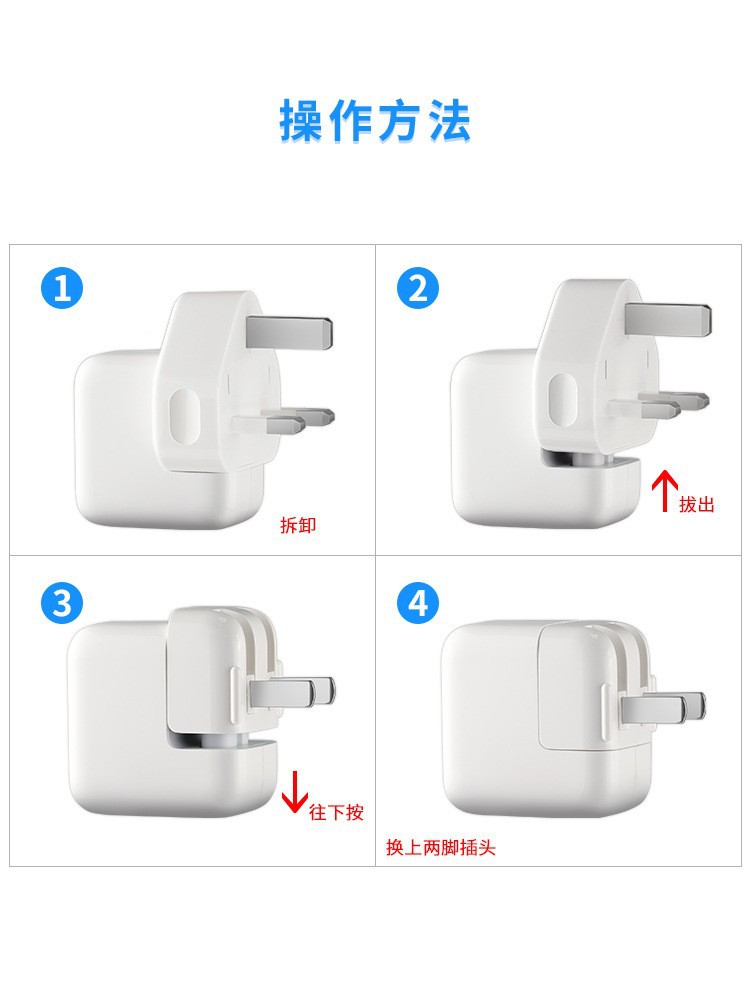 操作方法

1
拆卸

2
拔出

3
往下按

4
换上两脚插头