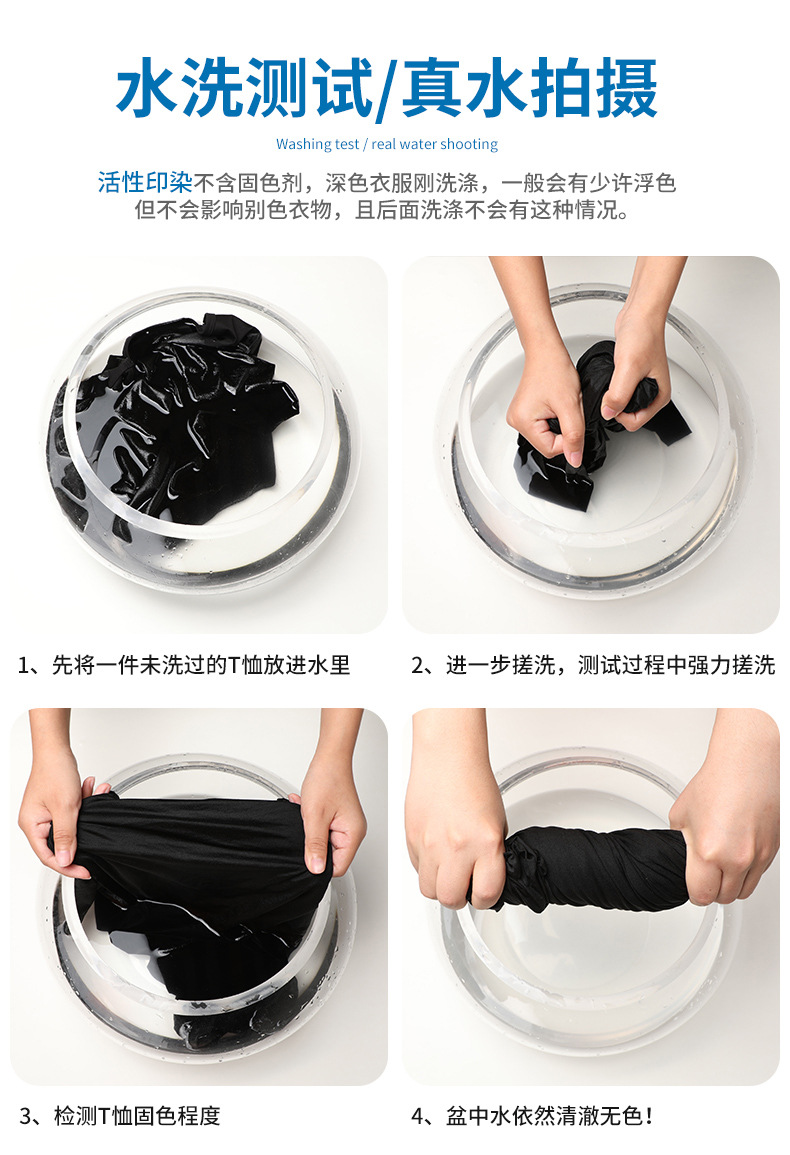 水洗测试/真水拍摄

Washing test / real water shooting

活性印染不含固色剂，深色衣服刚洗涤，一般会有少许浮色
但不会影响别色衣物，且后面洗涤不会有这种情况。

1、先将一件未洗过的T恤放进水里

2、进一步搓洗，测试过程中强力搓洗

3、检测T恤固色程度

4、盆中水依然清澈无色！