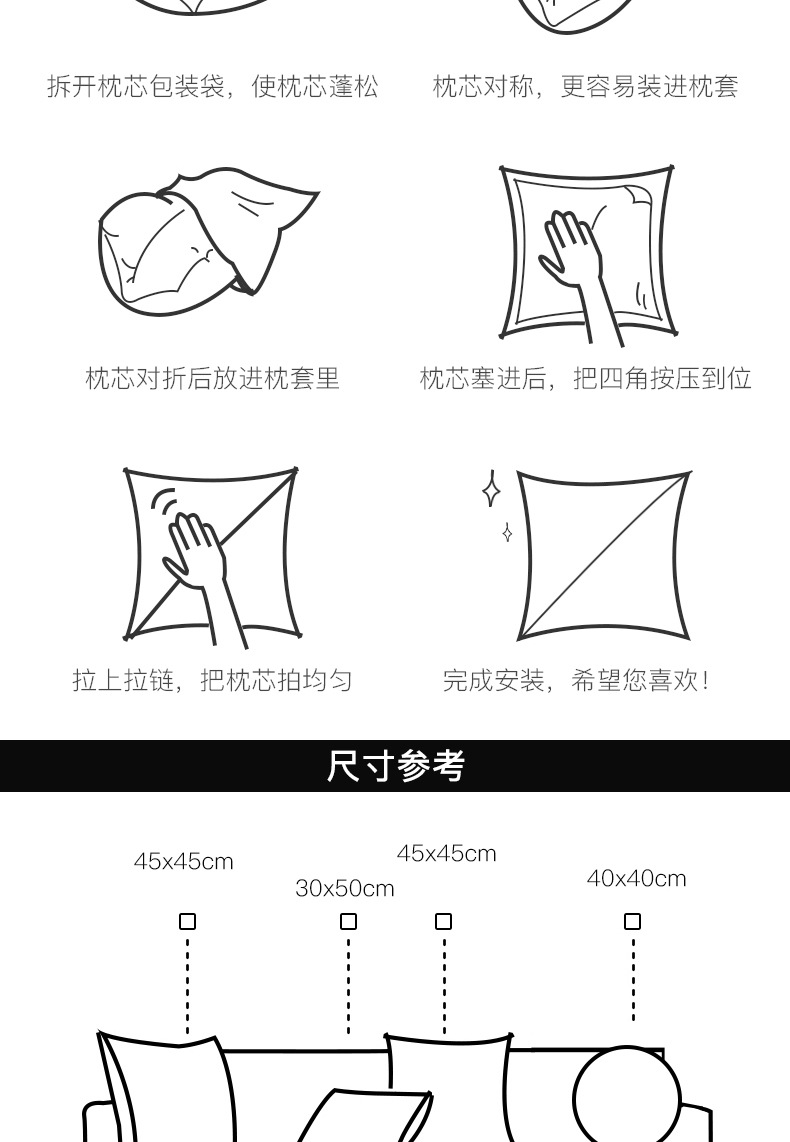 拆开枕芯包装袋，使枕芯蓬松

枕芯对称，更容易装进枕套

枕芯对折后放进枕套里

枕芯塞进后，把四角按压到位

拉上拉链，把枕芯拍均匀

完成安装，希望您喜欢！

尺寸参考

45x45cm

30x50cm

45x45cm

40x40cm